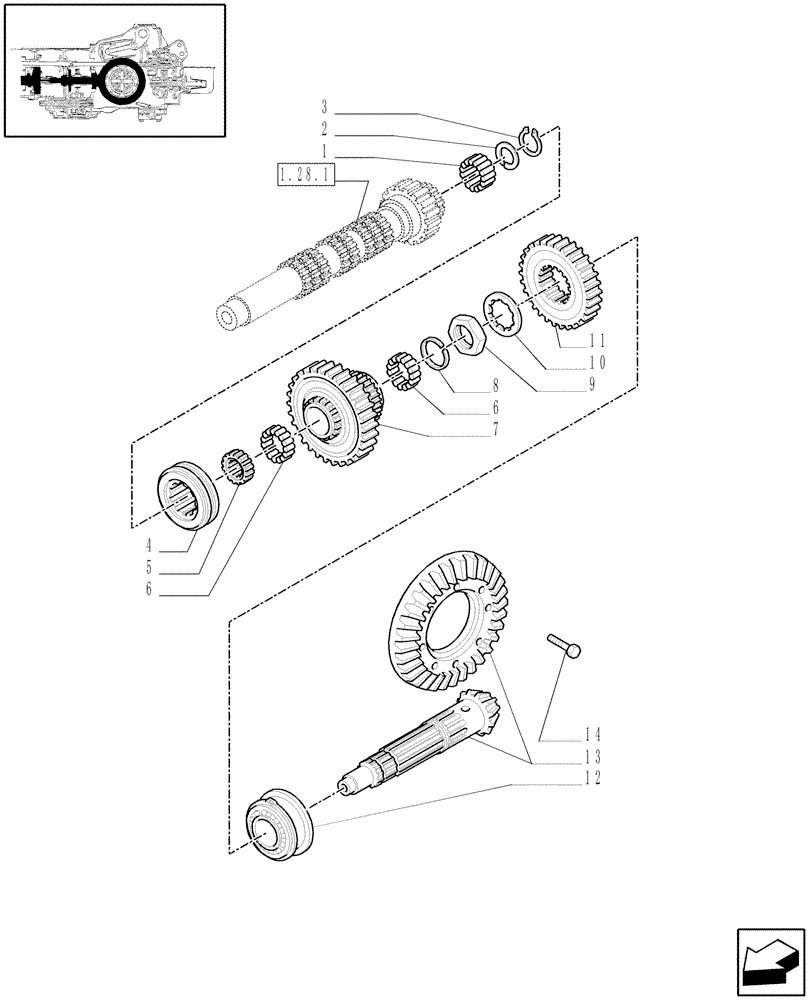 3
2
1
1.28.1
11
10
9
8
6
7
4
5
6
14
13
12