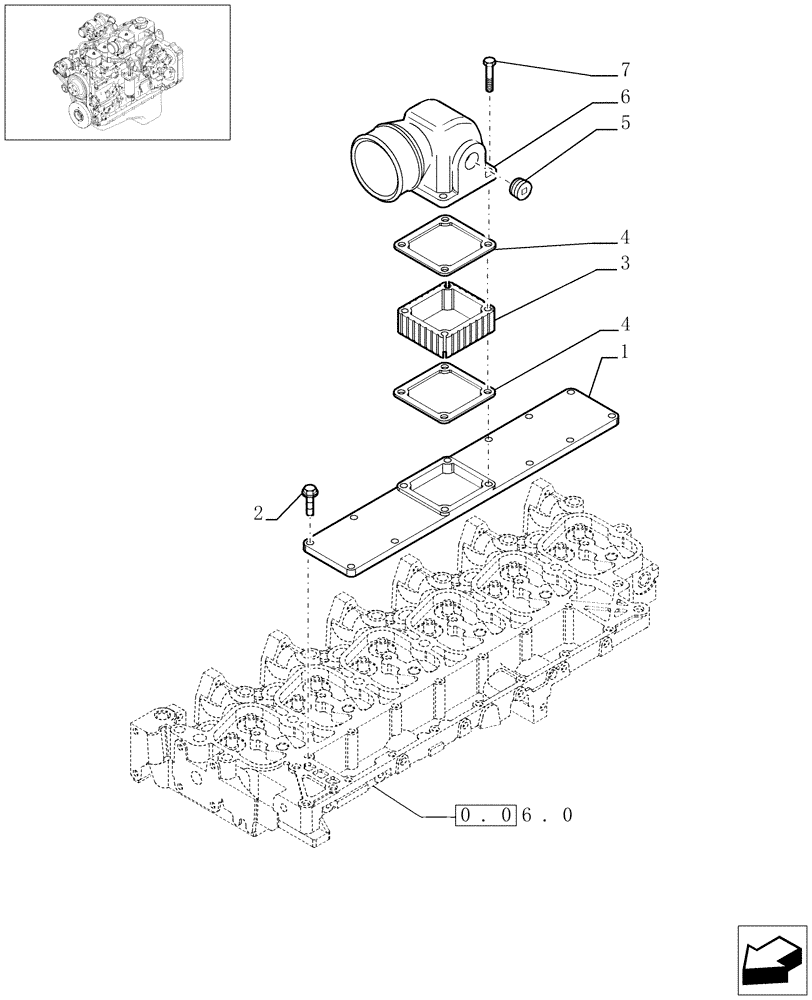 7
6
5
4
3
4
1
2
0 . 0 6 . 0