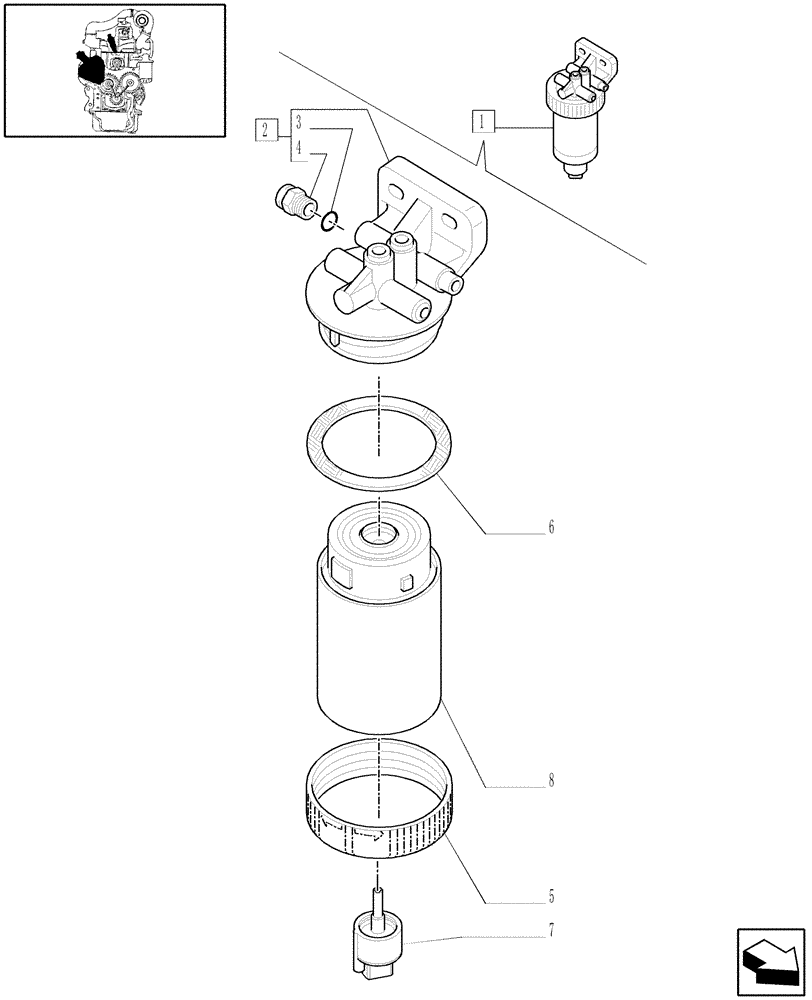 2
3
4
1
6
8
5
7