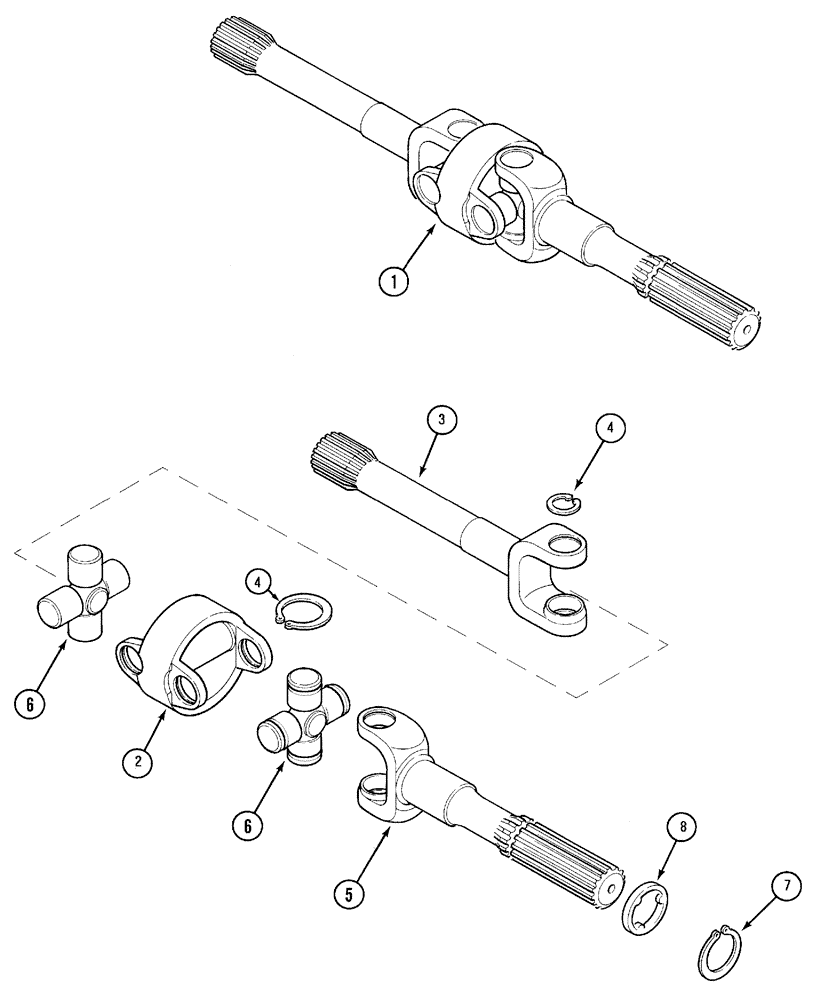 1

3

4

4

6

2

6

5

8

7