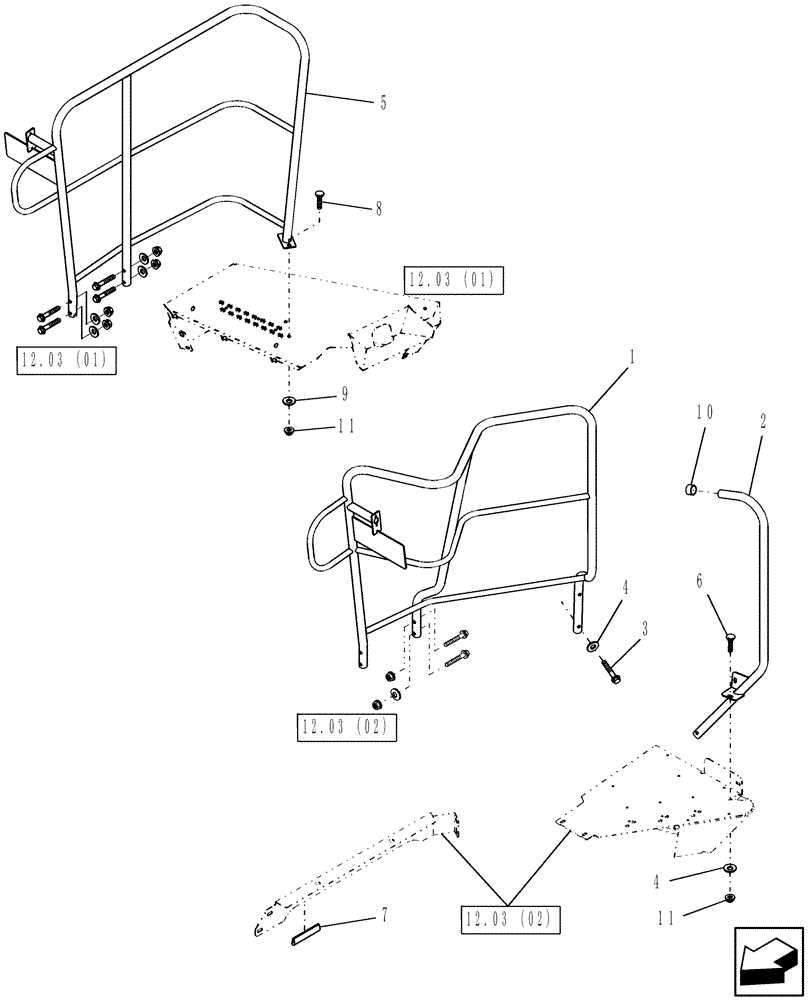 5
8
12.03 (01)
12.03 (01)
9
11
1
10
2
4
3
6
12.03 (02)
4
11
7
12.03 (02)