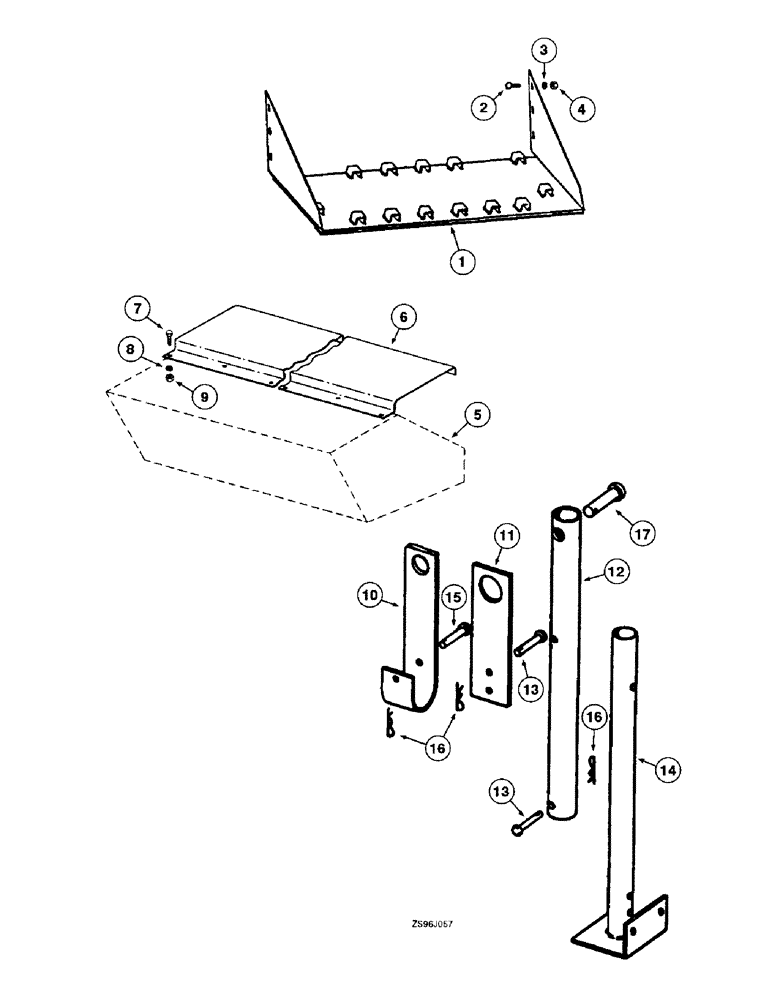 3
2
4
1
7
6
8
9
5
17
11
12
10
15
13
16
16
14
13
ZS96J057