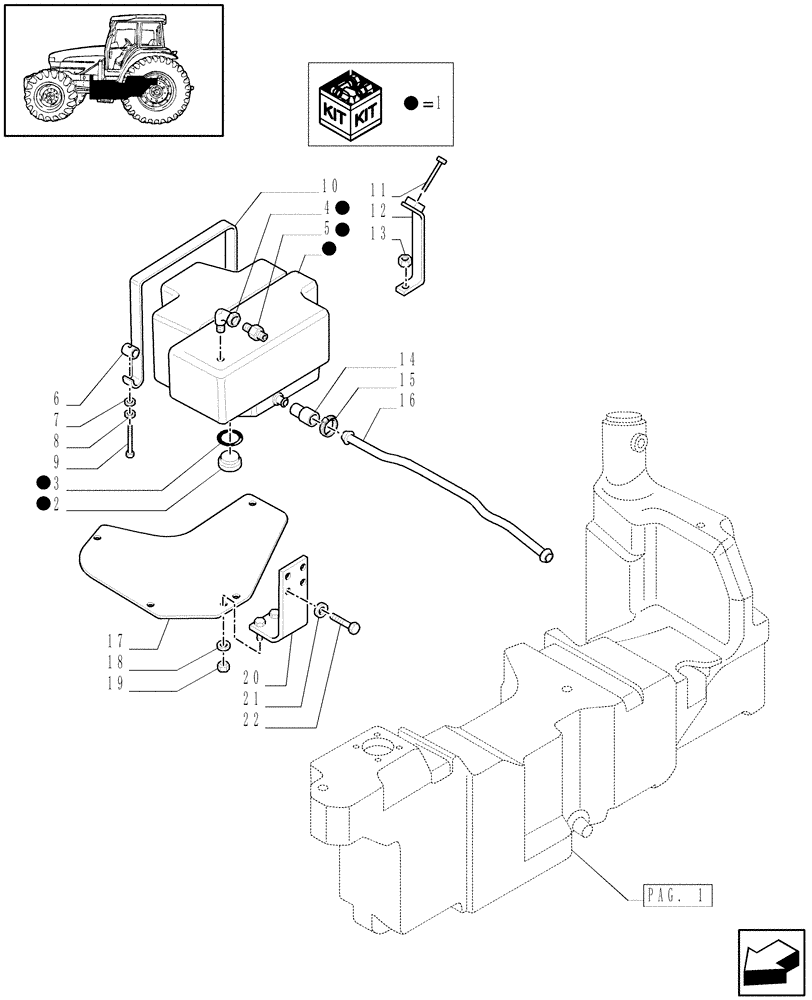 KIT KIT
● = 1

10
4 ●
5 ●
●
11
12
13
14
15
16
6
7
8
9
● 3
● 2
17
18
19
20
21
22
PAG. 1