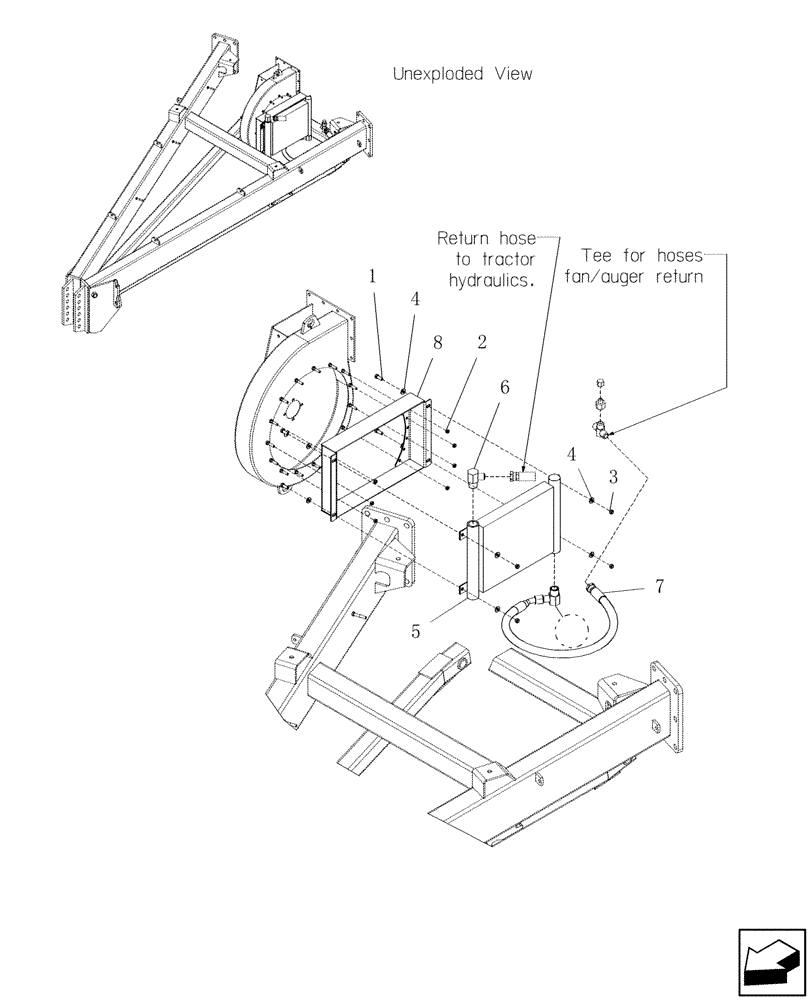 Unexploded View

Return hose to tractor hydraulics.

Tee for hoses fan/auger return

1
4
8
2
6
4
3
7
5