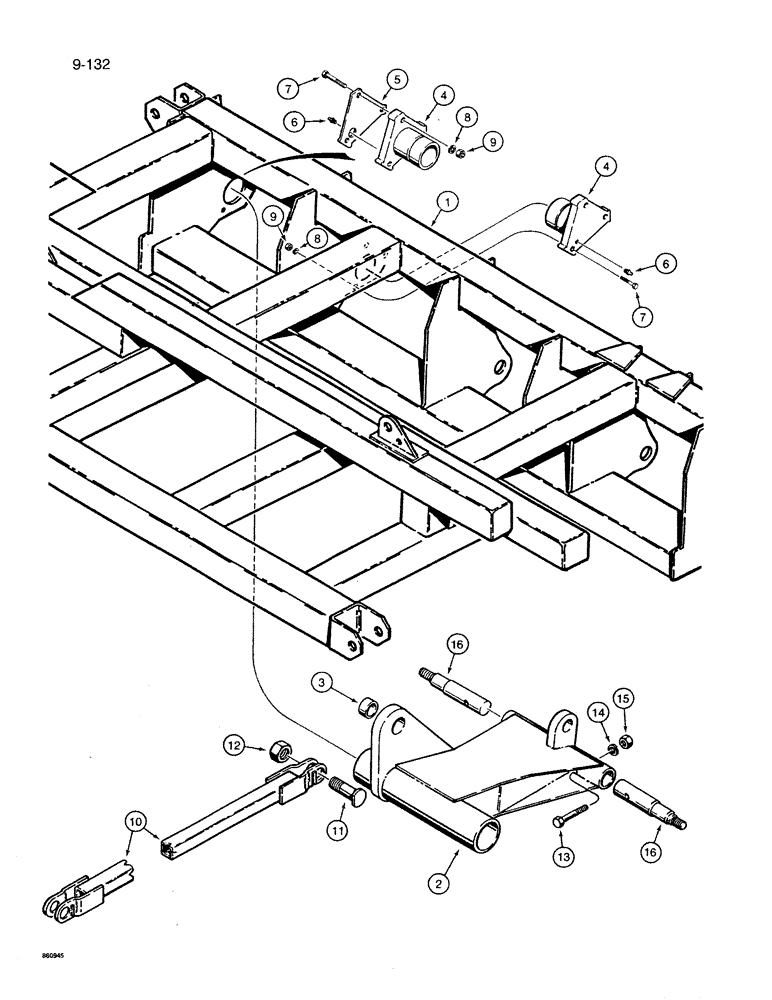 9-132

7
5
4
6
8
9
4
1
9
8
6
7
16
3
14
15
12
11
10
2
13
16

860945