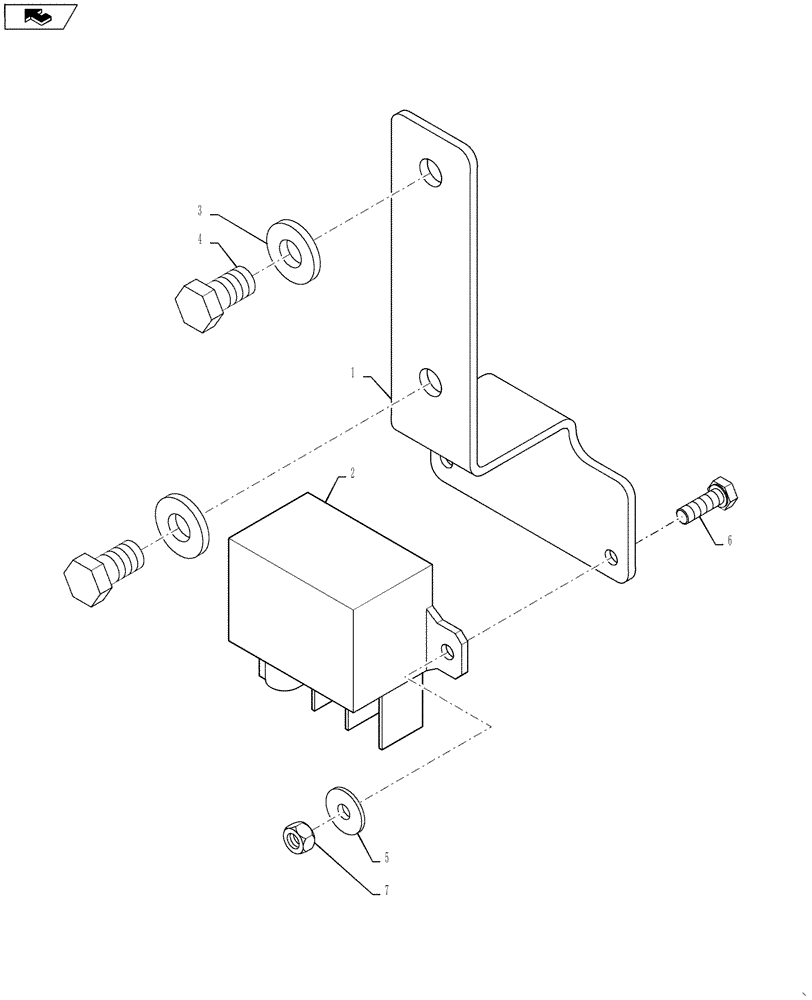 3
4
1
2
6
5
7