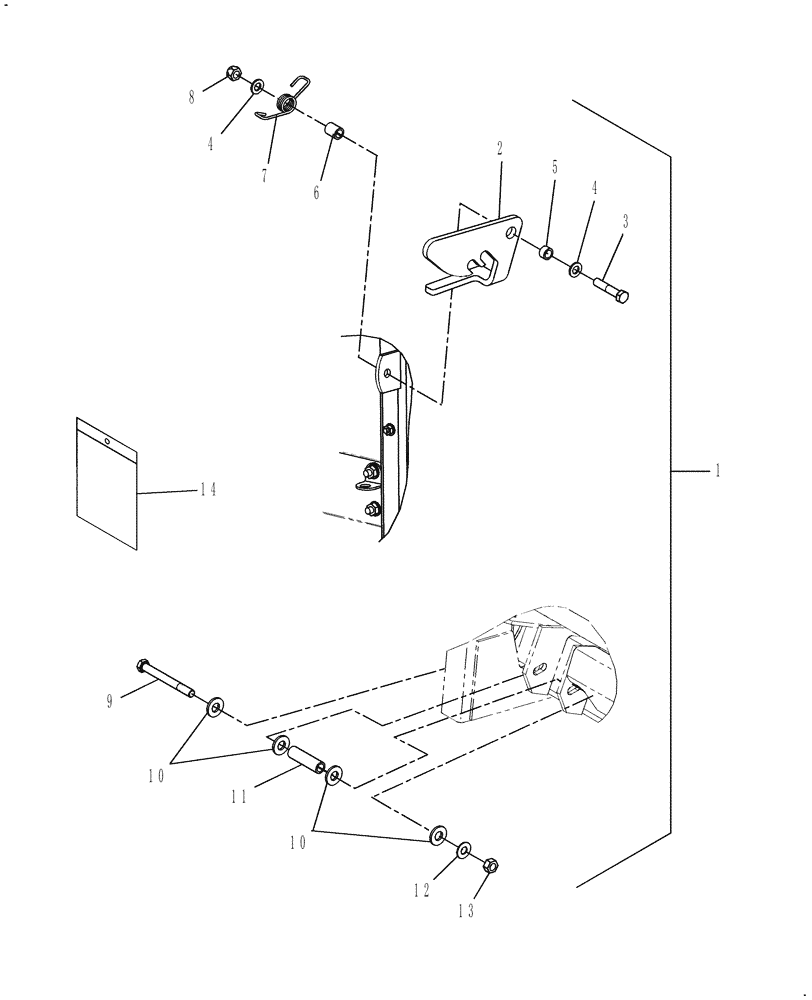 8
4
7
6
2
5
4
3
1
14
9
10
11
10
12
13