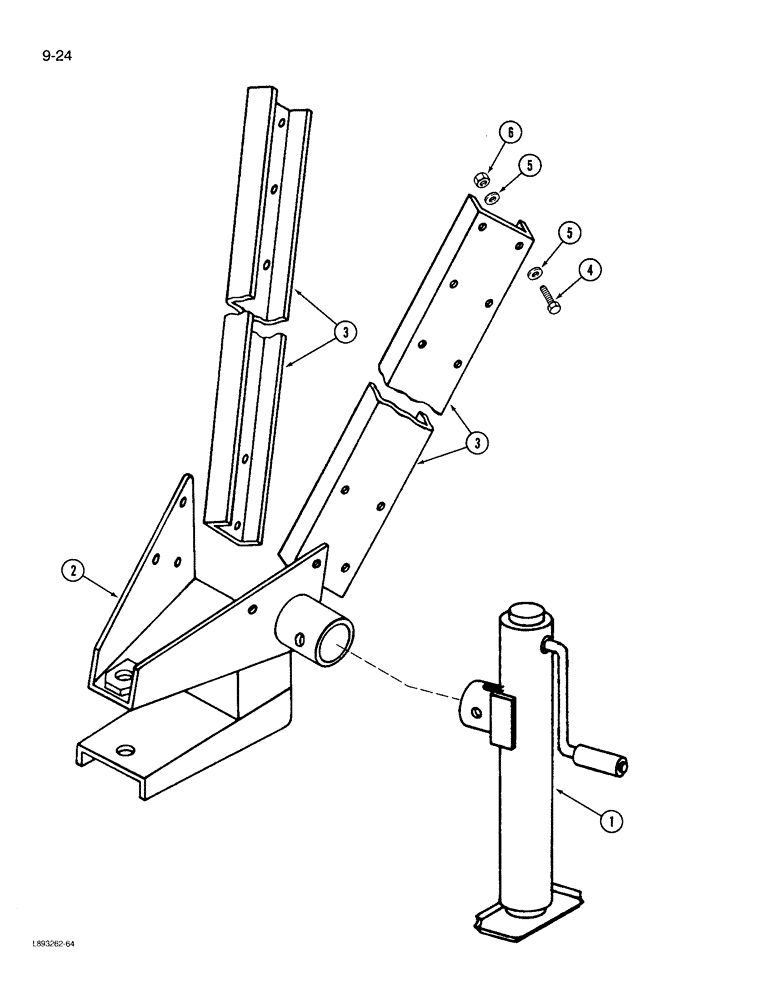 9-24

6
5
5
4
3
3
2
1

L893262-64