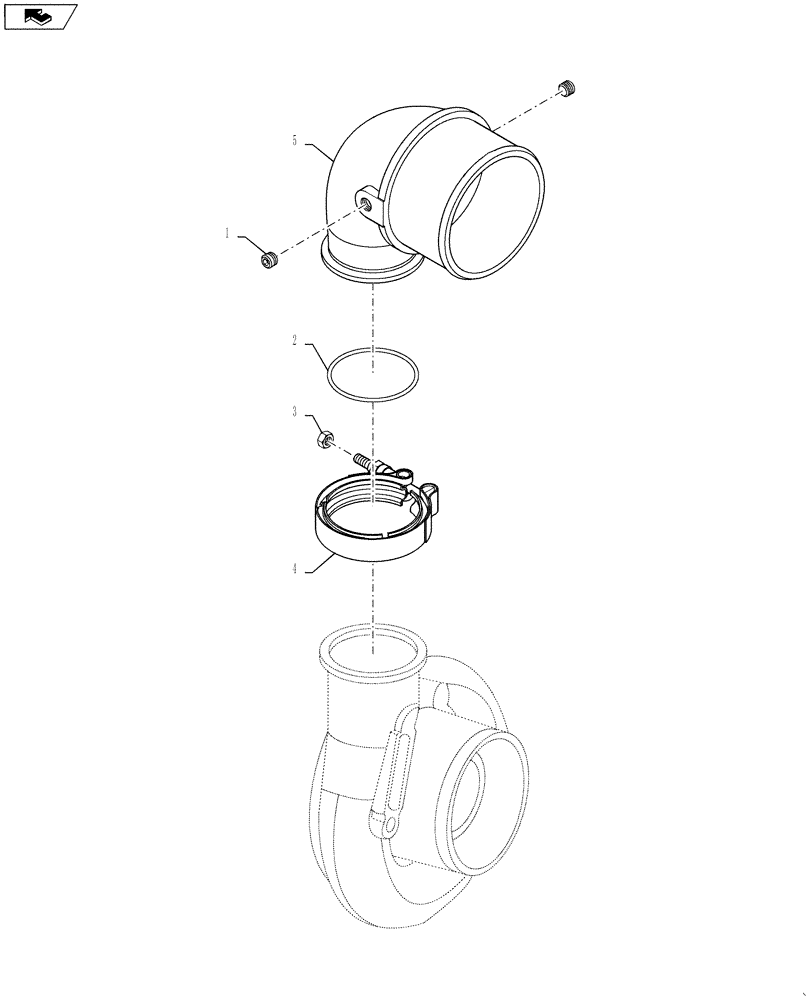 5

1

2

3

4