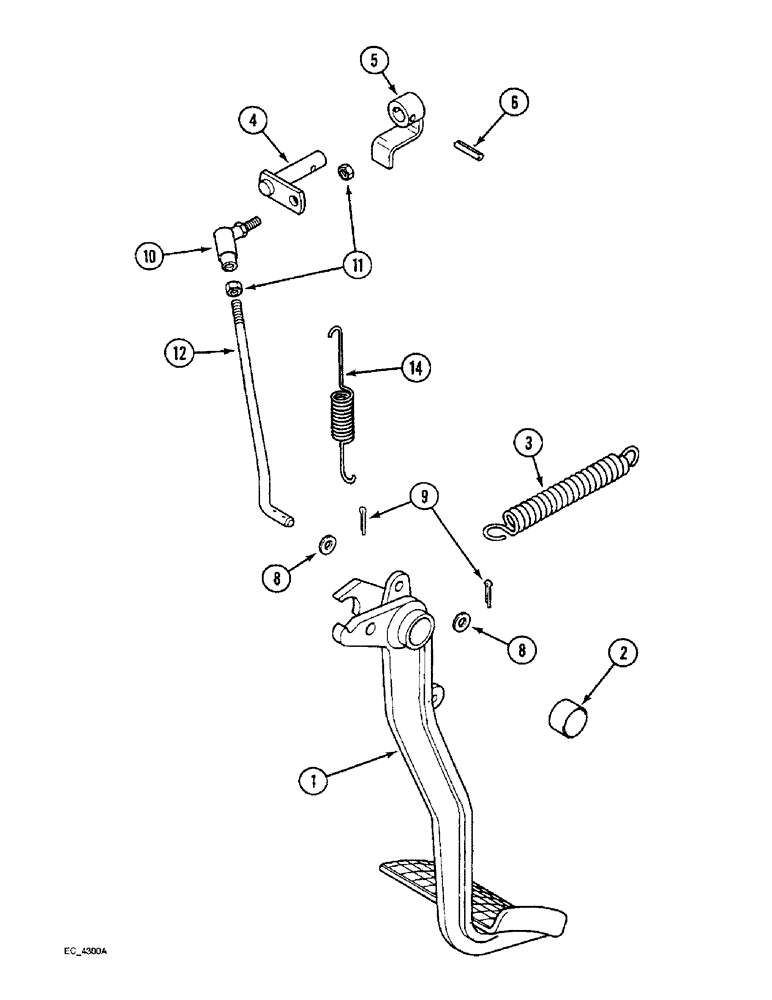 5
6
4
10
11
12
14
3
9
8
8
2
1
EC_4300A