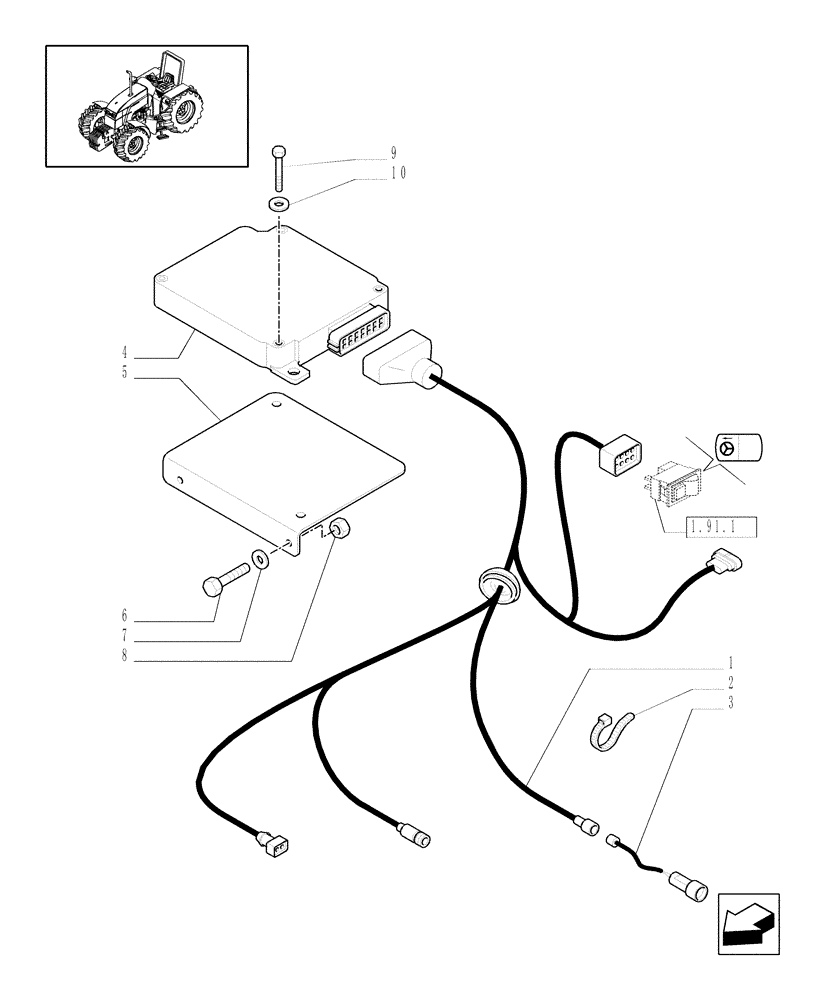 9
10
4
5
1.91.1
6
7
8
1
2
3