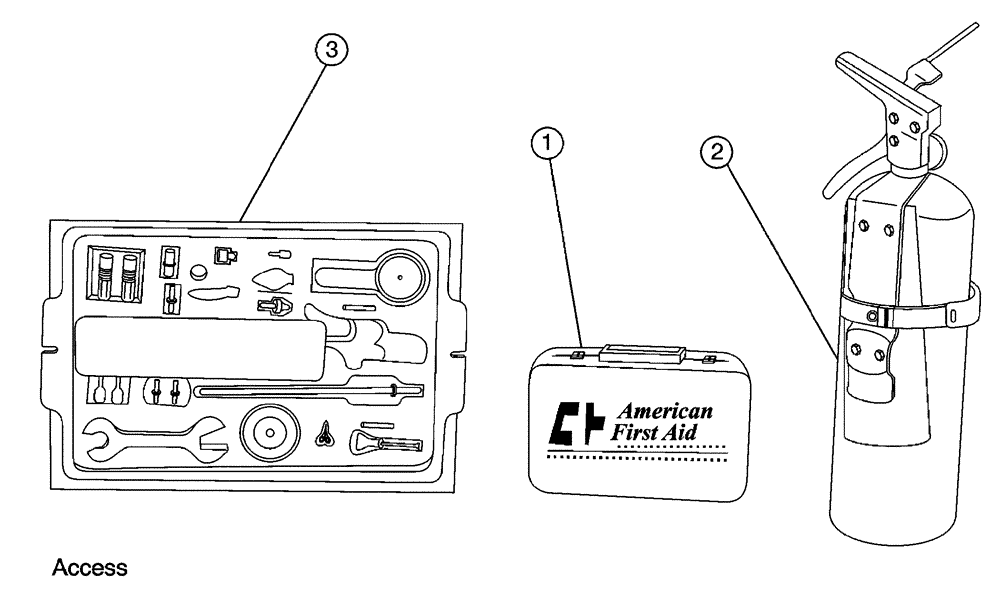 3

1

2

American First Aid

Access