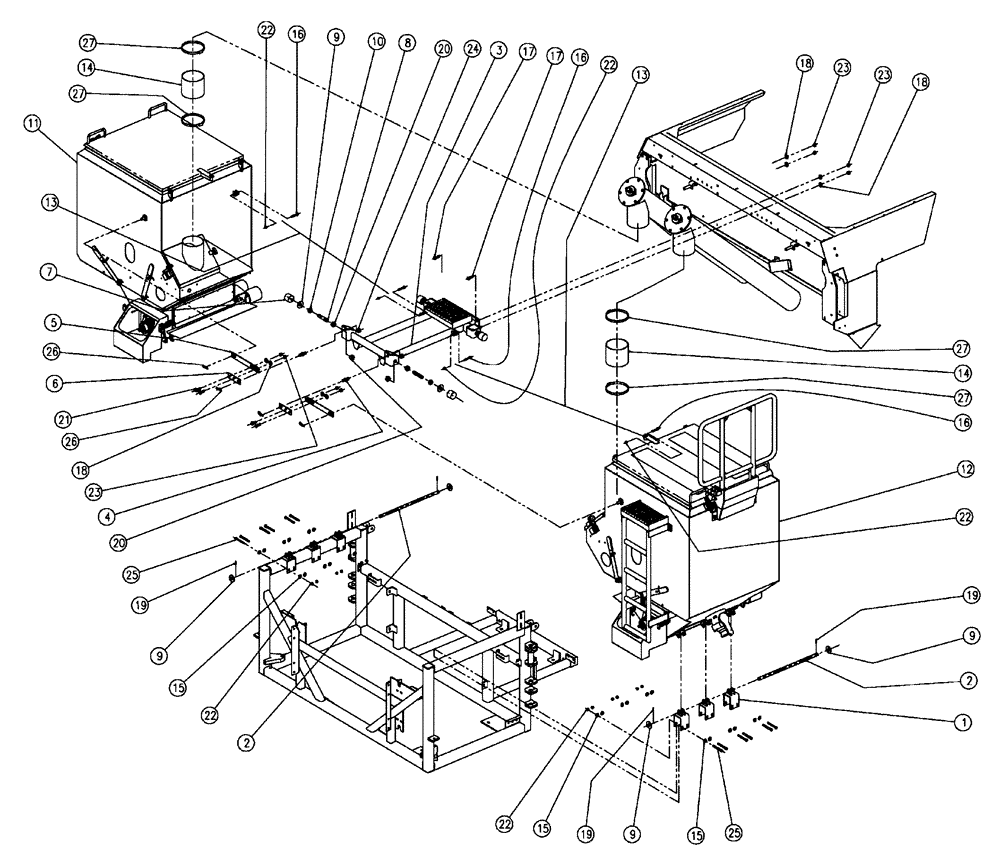 27
14
27
11
13
7
5
26
6
21
26
18
23
4
20
22
16
9
10
8
20
24
3
17
17
16
22
13
18
23
23
18
27
14
27
16
12
22
25
19
9
15
22
2
19
9
2
1
22
15
19
9
15
25