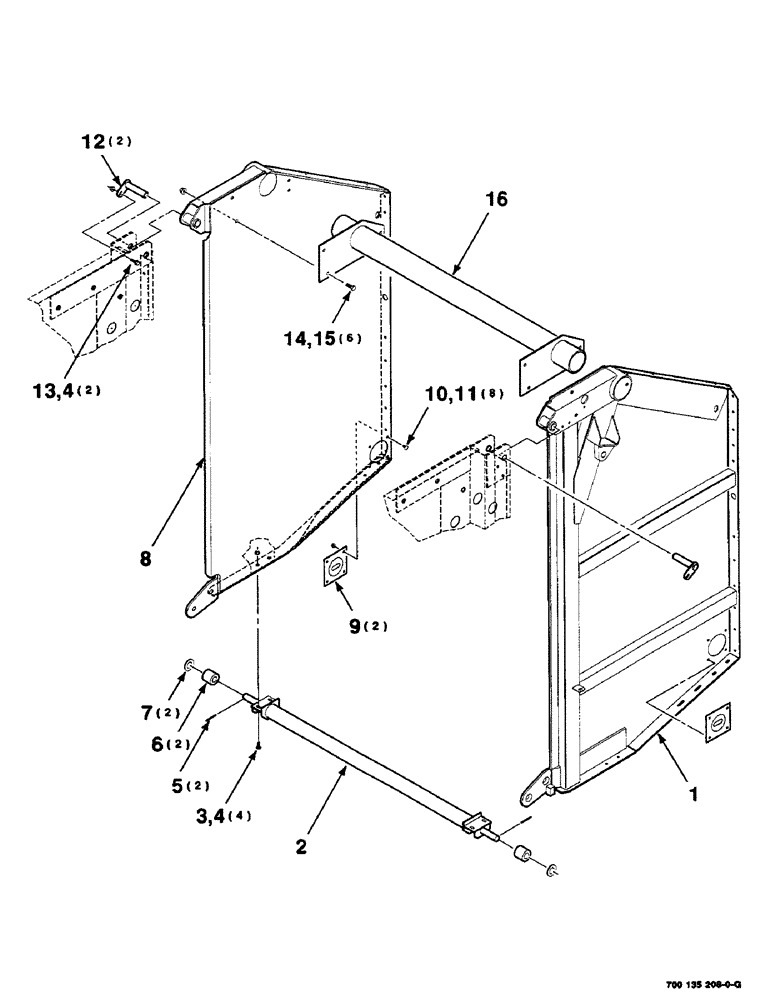 12(2)

16

14,15(6)

13,4(2)

10,11(8)

8

9(2)

7(2)

6(2)

5(2)

3,4(4)

2

1

700 135 208-0-G