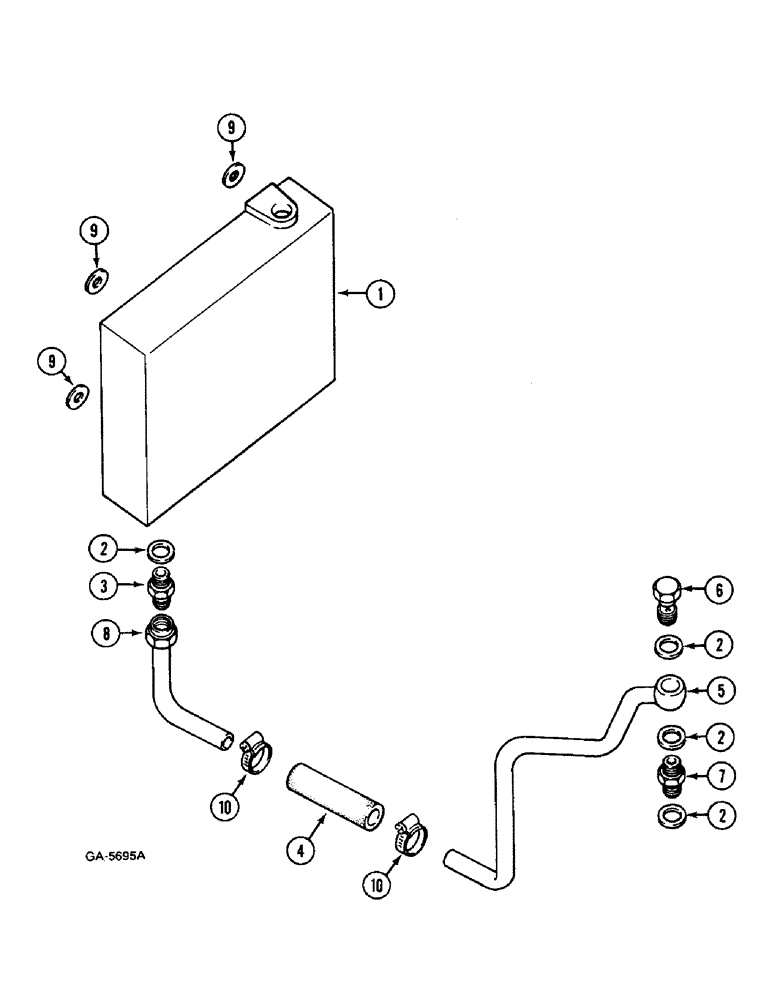 9
9
1
9
2
3
8
6
2
5
2
7
2
10
4
10
GA-5695A