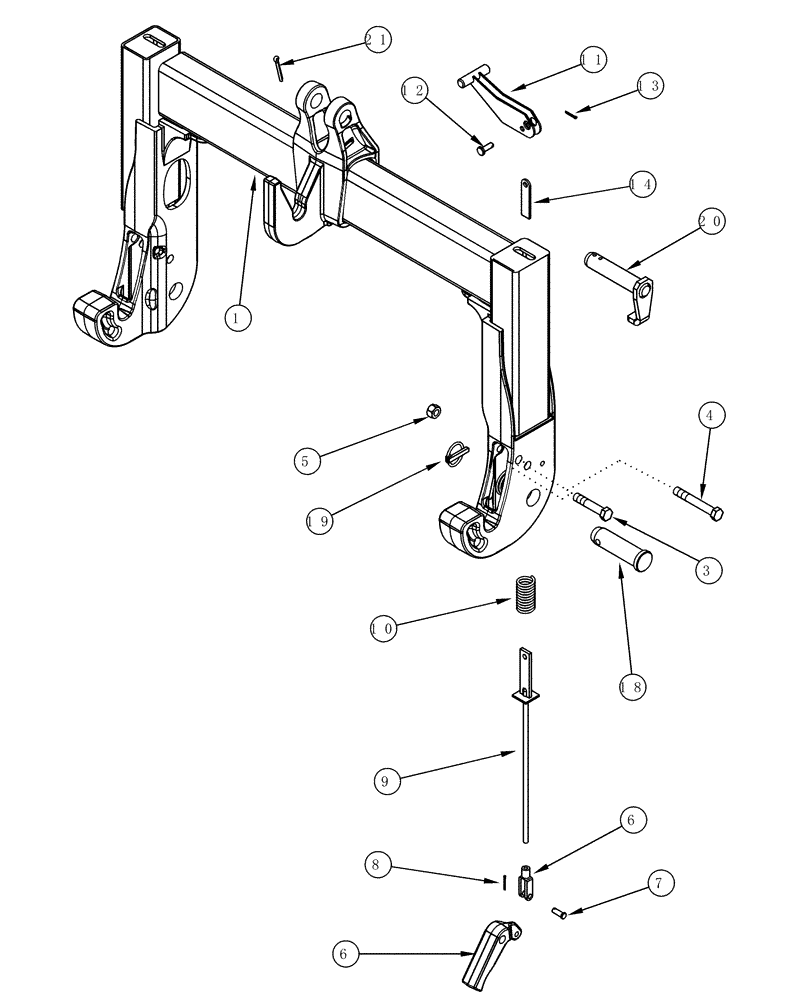 21
11
12
13
14
20
1
4
5
19
3
10
18
9
6
8
7
6