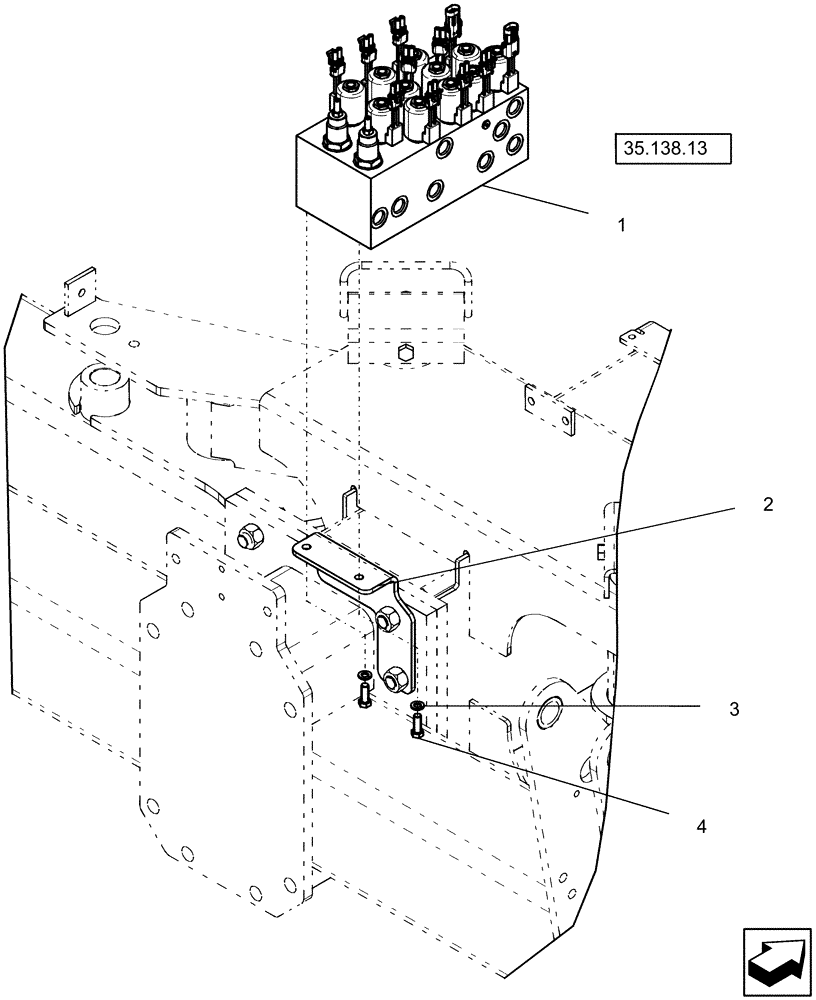 35.138.13

1

2

3

4