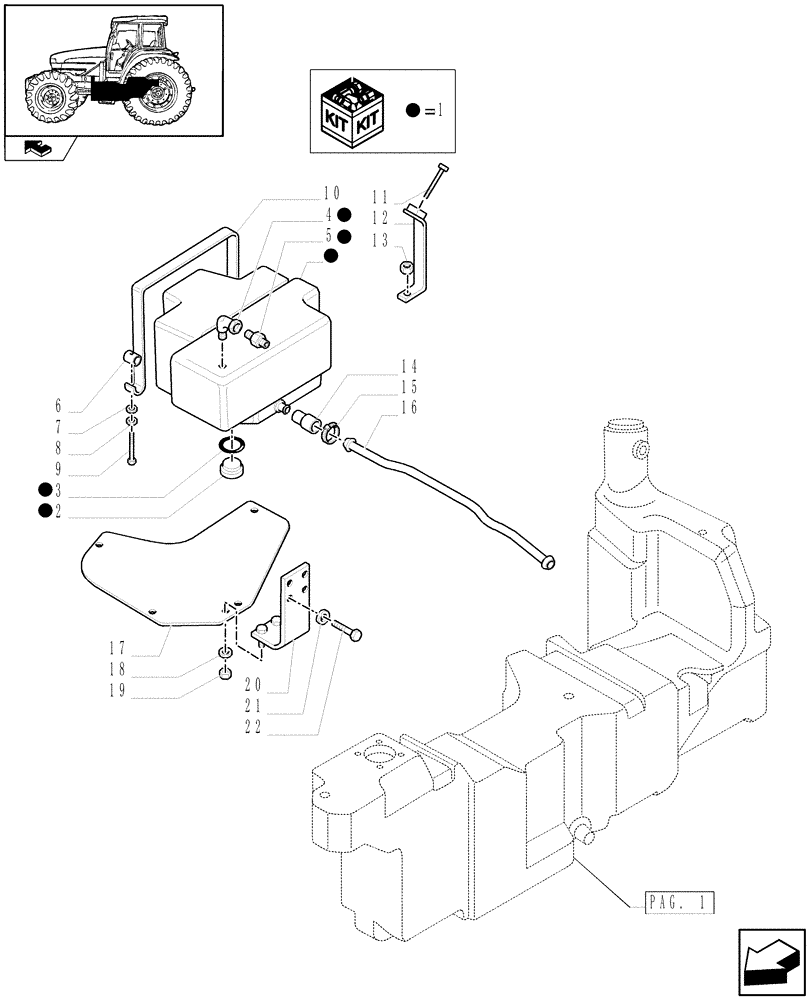 KIT KIT
● = 1
10
4 ●
5 ●
●
11
12
13
14
15
16
6
7
8
9
● 3
● 2
17
18
19
20
21
22
PAG. 1