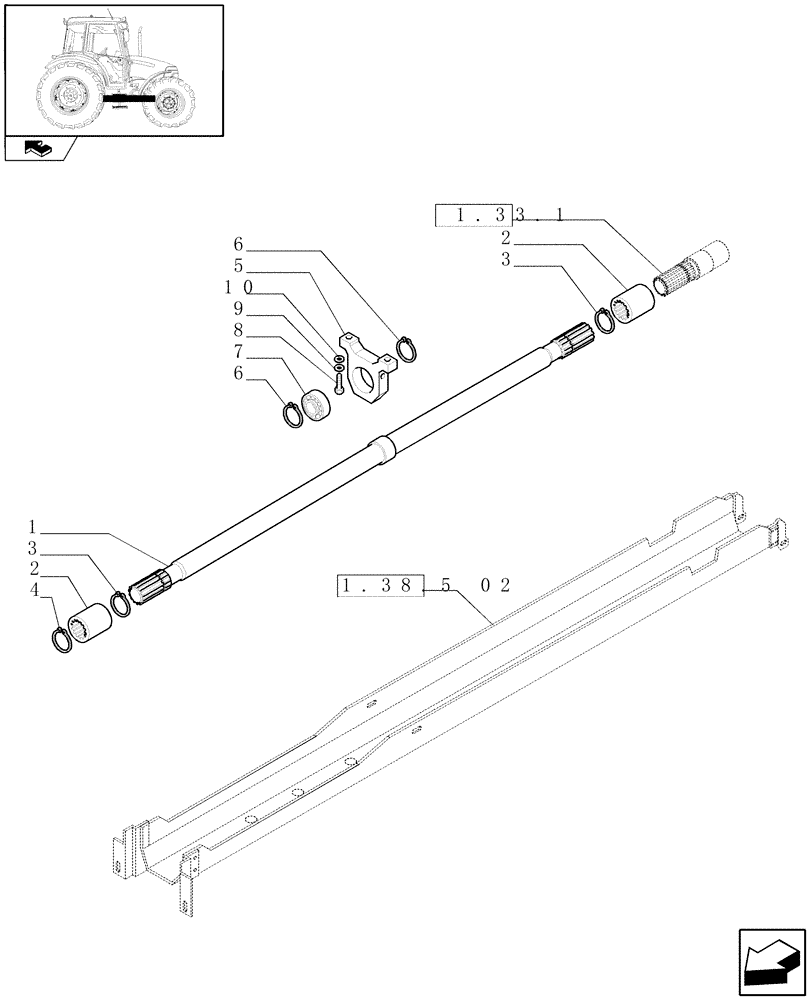 1 . 3 3 . 1
2
3
6
5
1 0
9
8
7
6
1
3
2
4
1 . 3 8 . 5 0 2