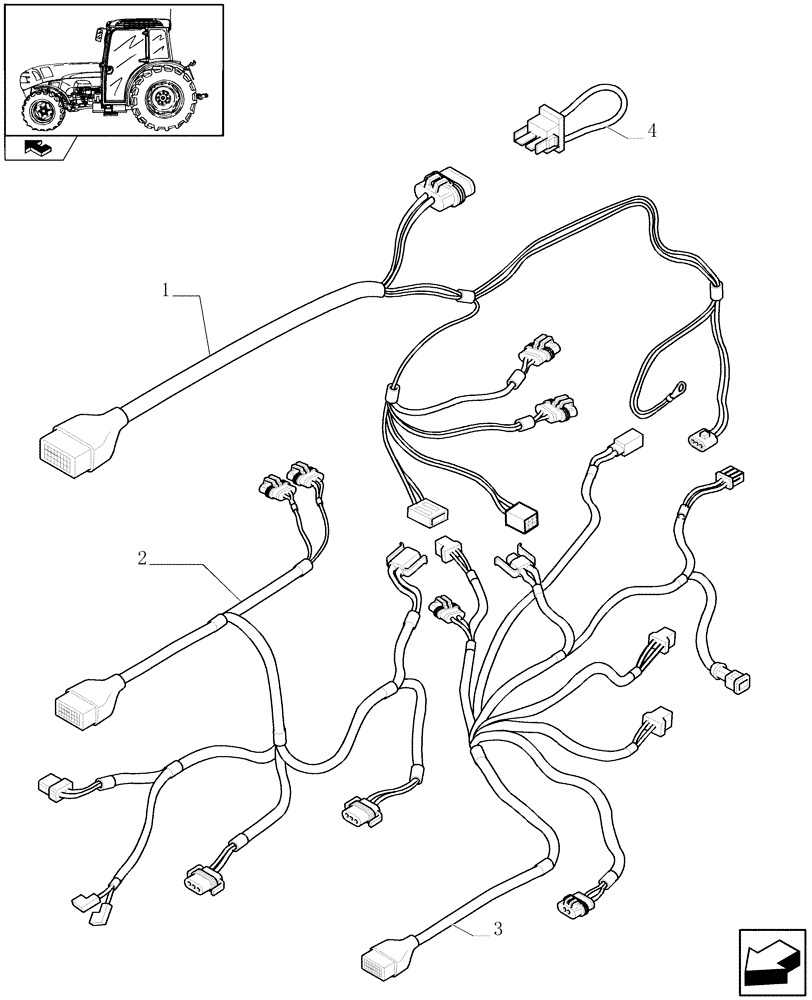 4

1

2

3