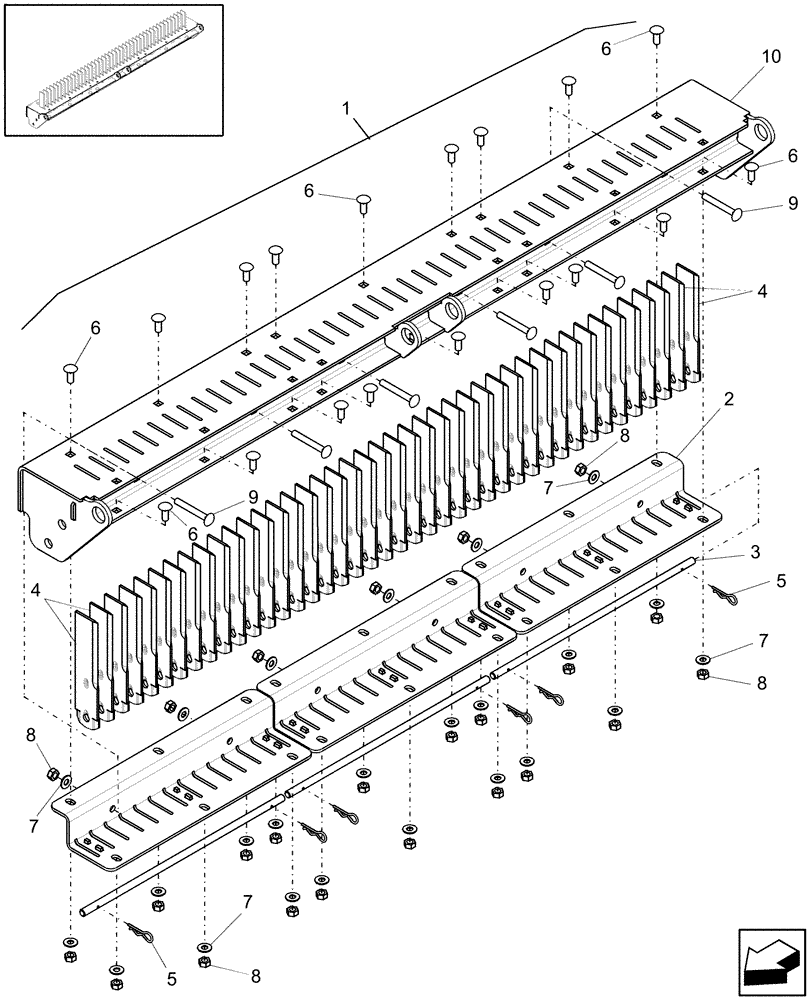 6
10
1
6
6
9
4
6
2
8
7
9
6
3
5
4
7
8
8
7
7
5
8