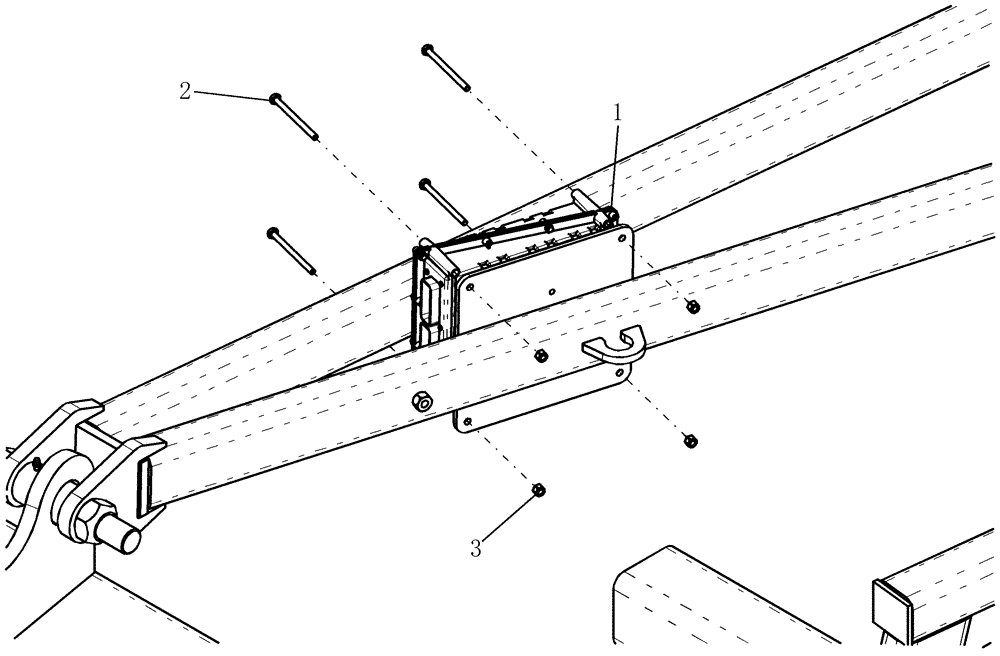 2
1
3