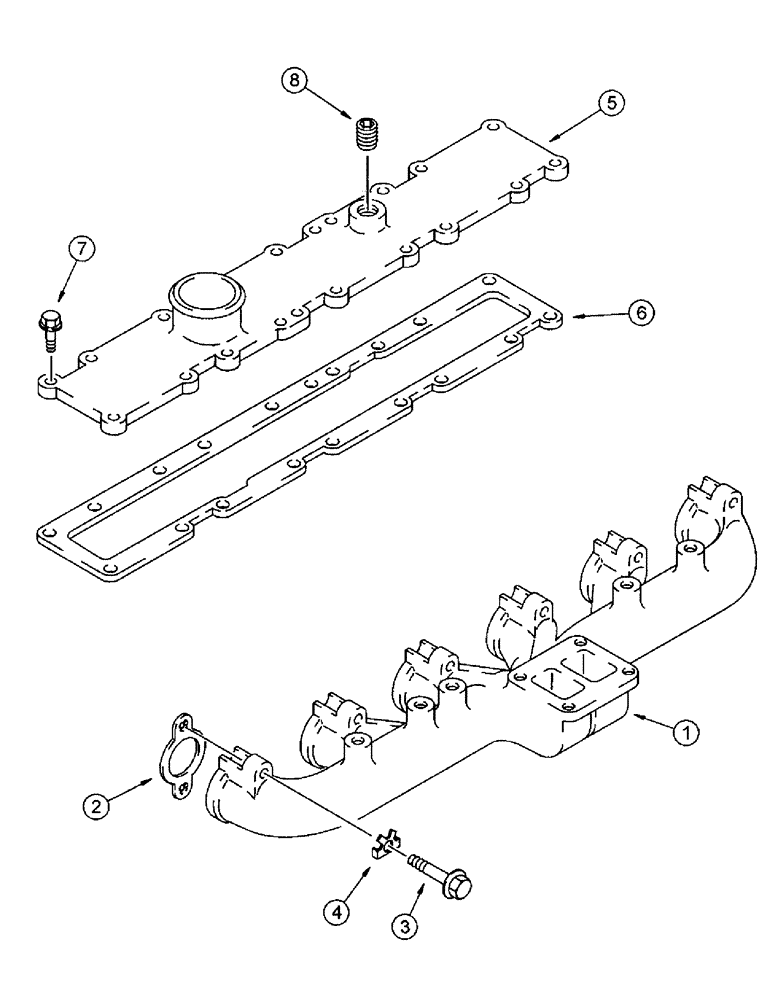 8
5
7
6
1
2
4
3