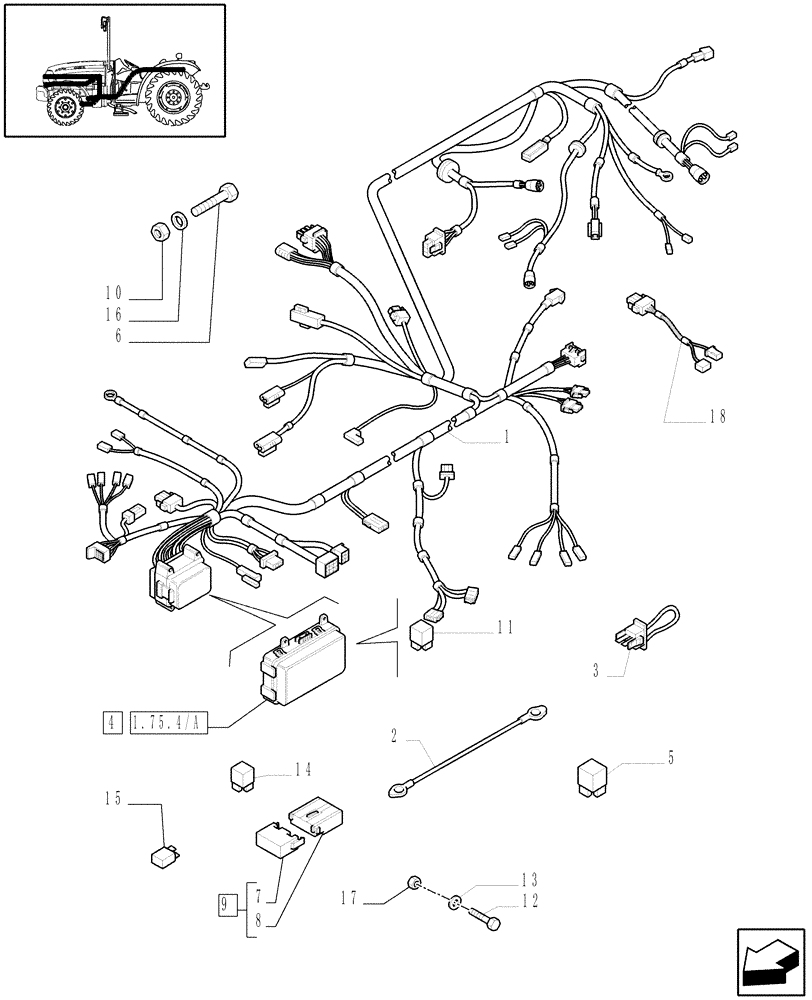 10
16
6
18
1
11
3
4 1.75.4/A
2
5
14
15
9 7
8
17
13
12