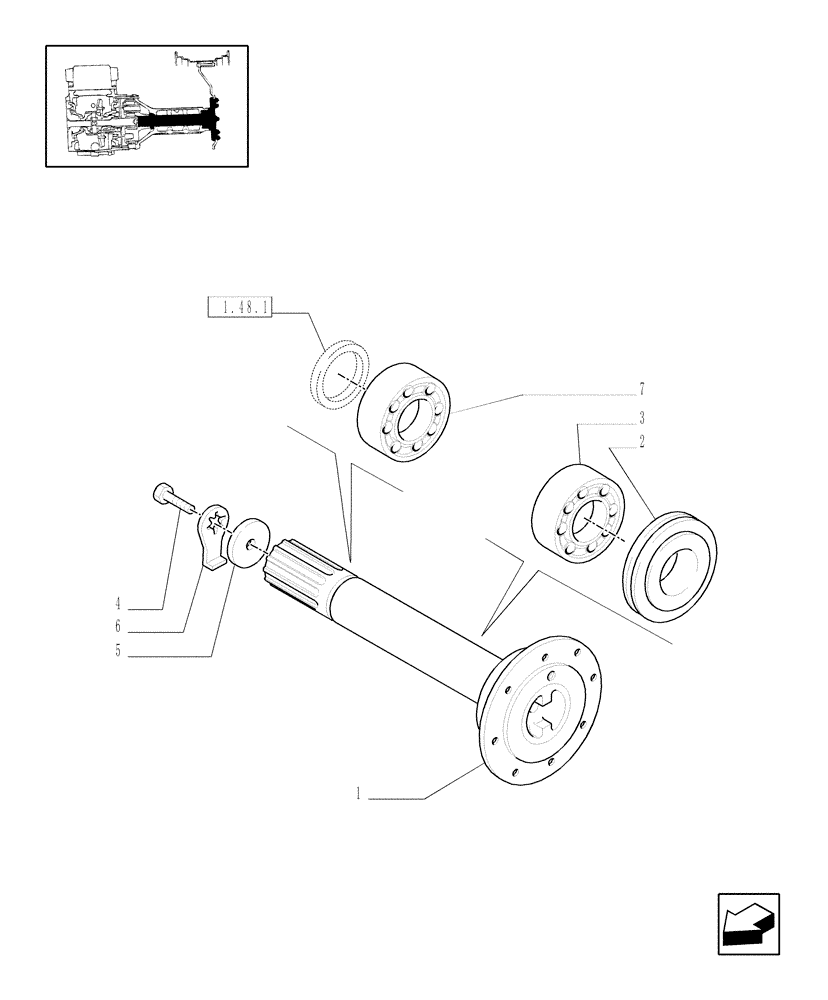 1.48.1
7
3
2
4
6
5
1