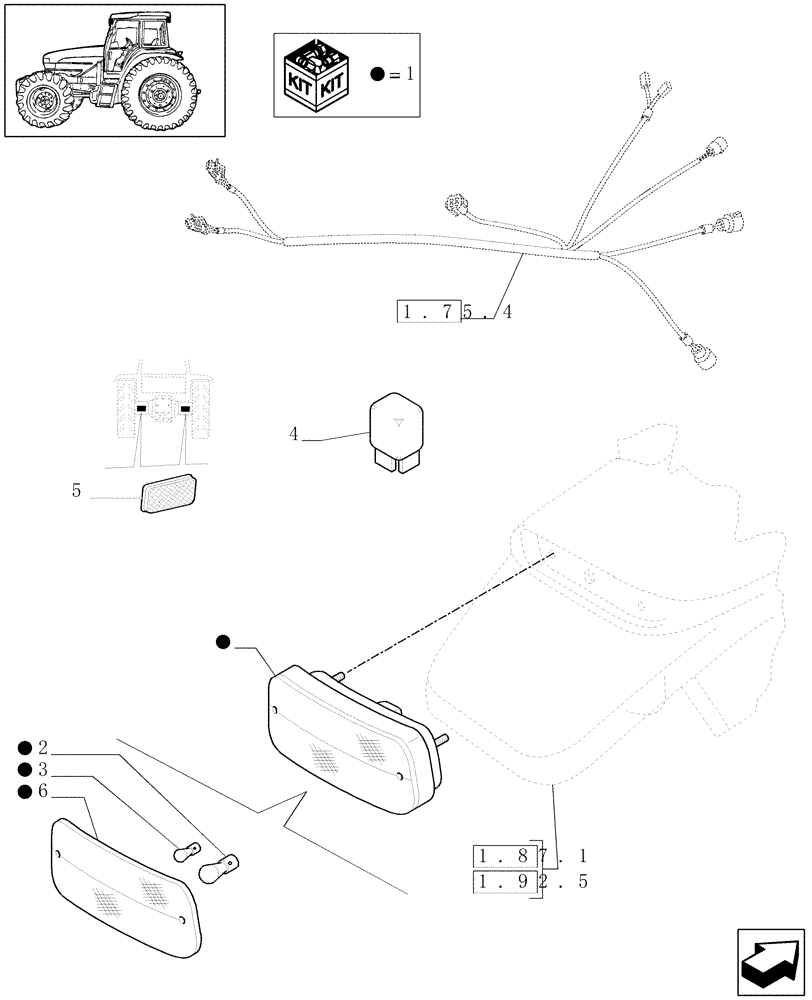 KIT KIT
● = 1

1 . 7 5 . 4

4

5

●

● 2
● 3
● 6

1 . 8 7 . 1
1 . 9 2 . 5