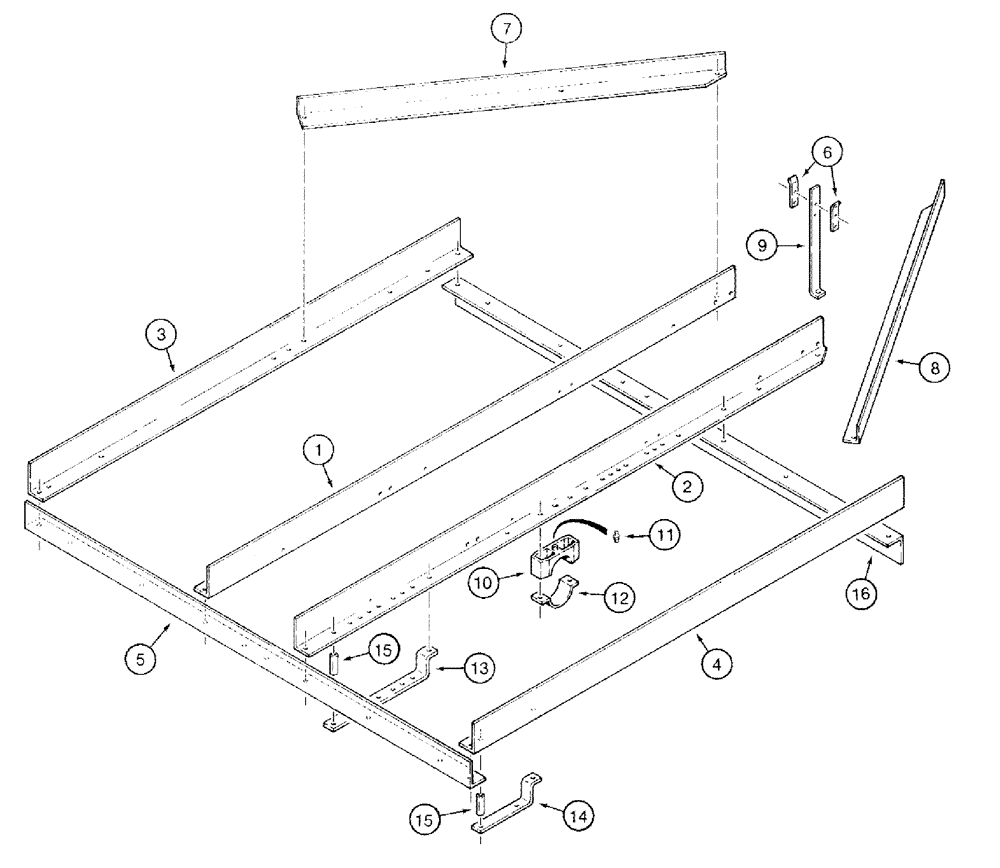 7
6
9
8
3
1
2
11
10
12
16
5
15
13
4
15
14