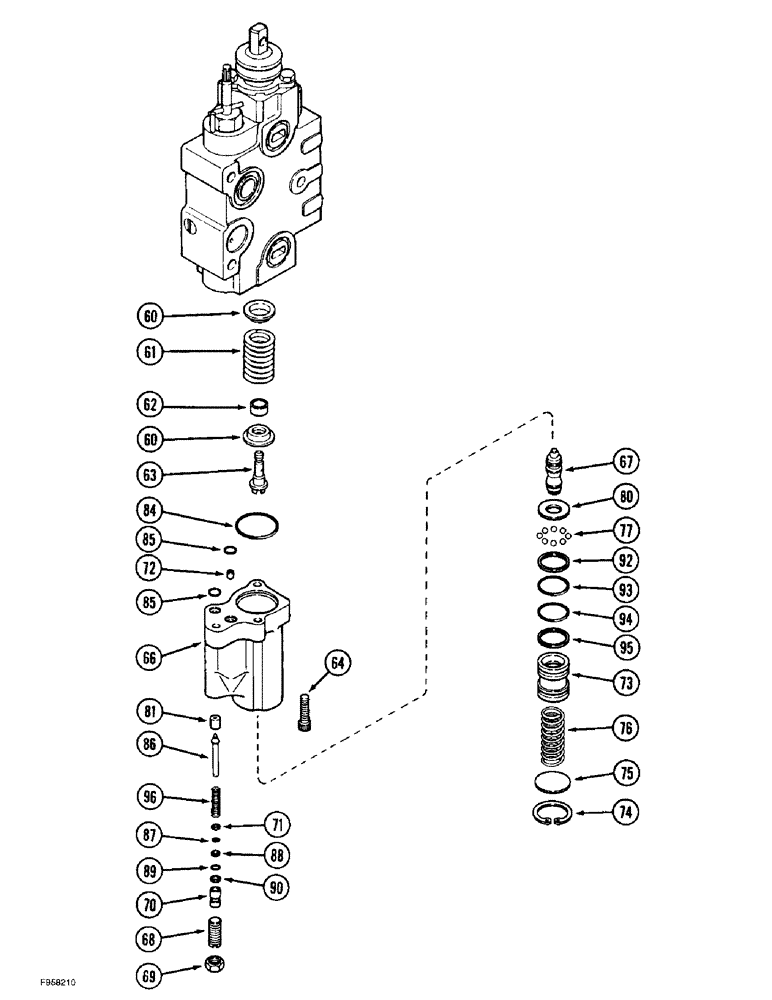 60
61
62
60
63
84
85
72
85
66
64
81
86
96
71
87
88
89
90
70
68
69
67
80
77
92
93
94
95
73
76
75
74
F958210