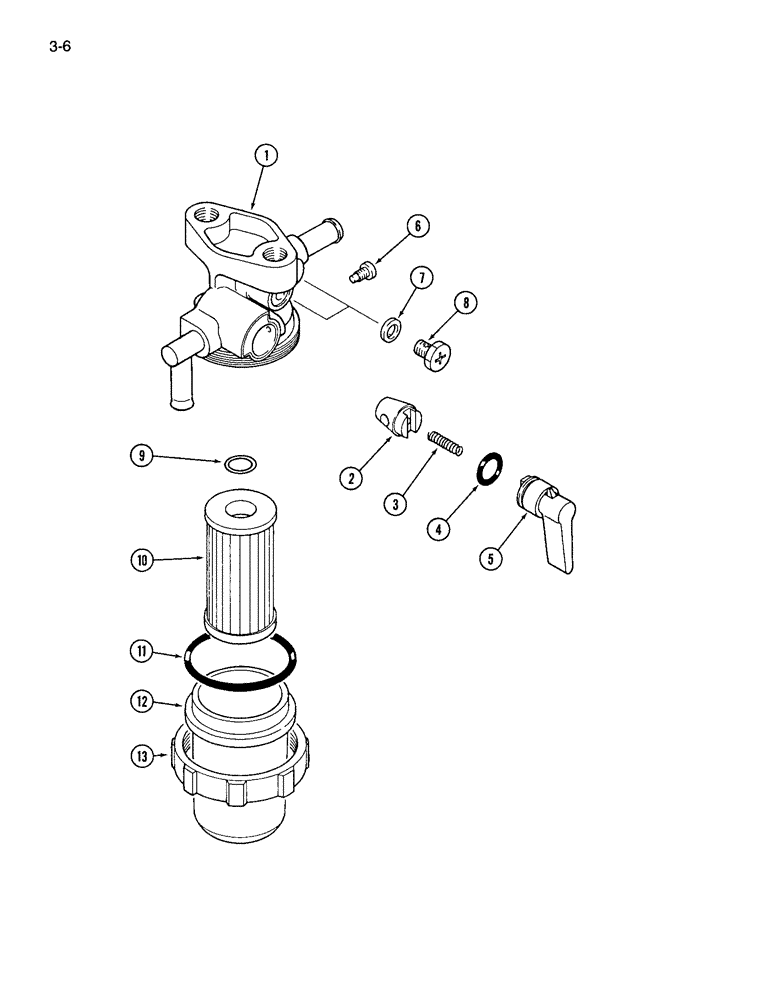 3-6

1
6
7
8
2
3
4
5
9
10
11
12
13