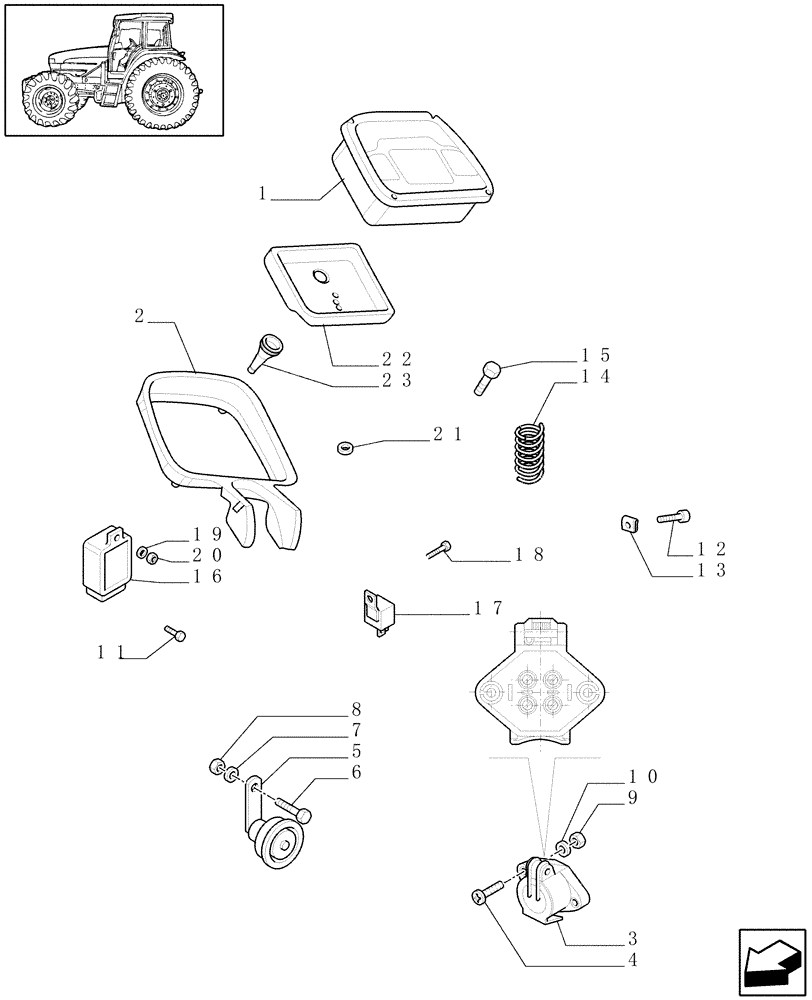 1
2
22
23
15
14
21
19
20
16
18
12
13
17
11
8
7
5
6
10
9
3
4