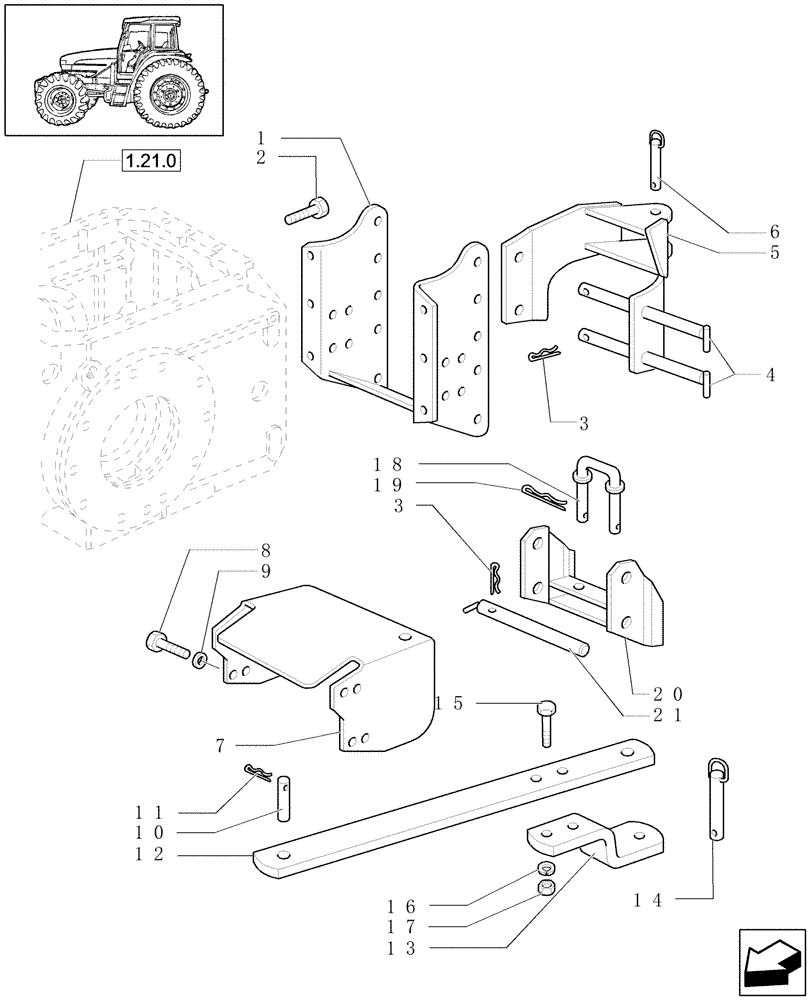 1.21.0

1
2
6
5
4
3
18
19
3
8
9
20
21
15
7
11
10
12
14
16
17
13