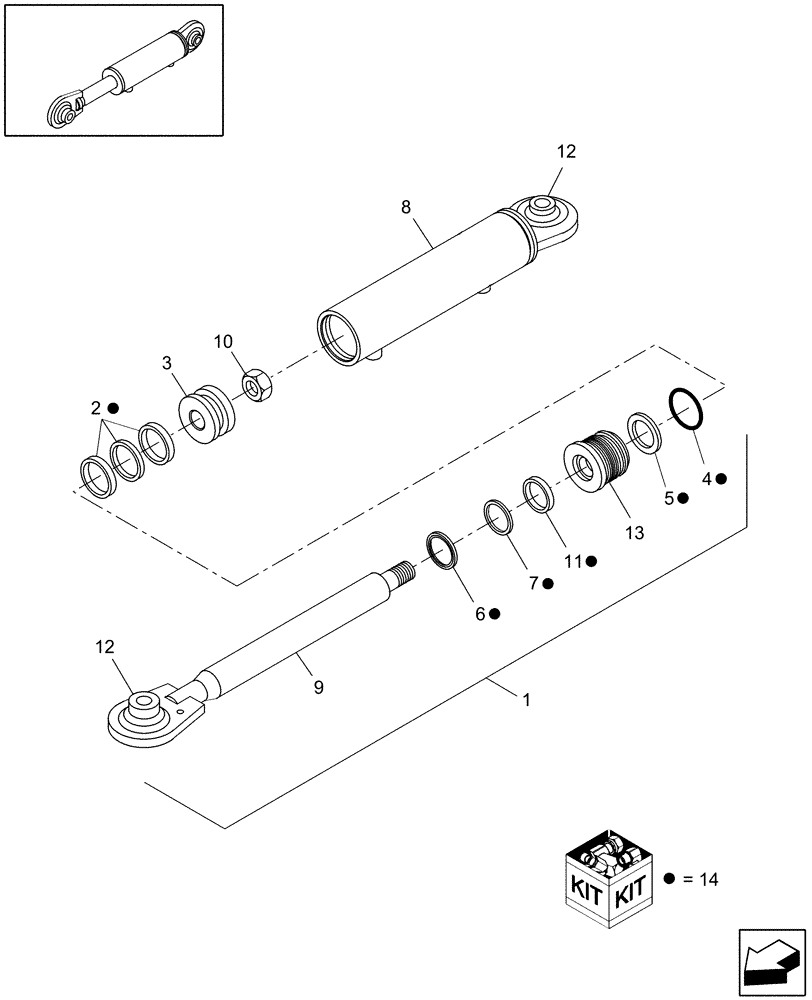 12

8

10

3

2 ●

4 ●

5 ●

13

11 ●

7 ●

6 ●

12

9

1

KIT KIT

● = 14