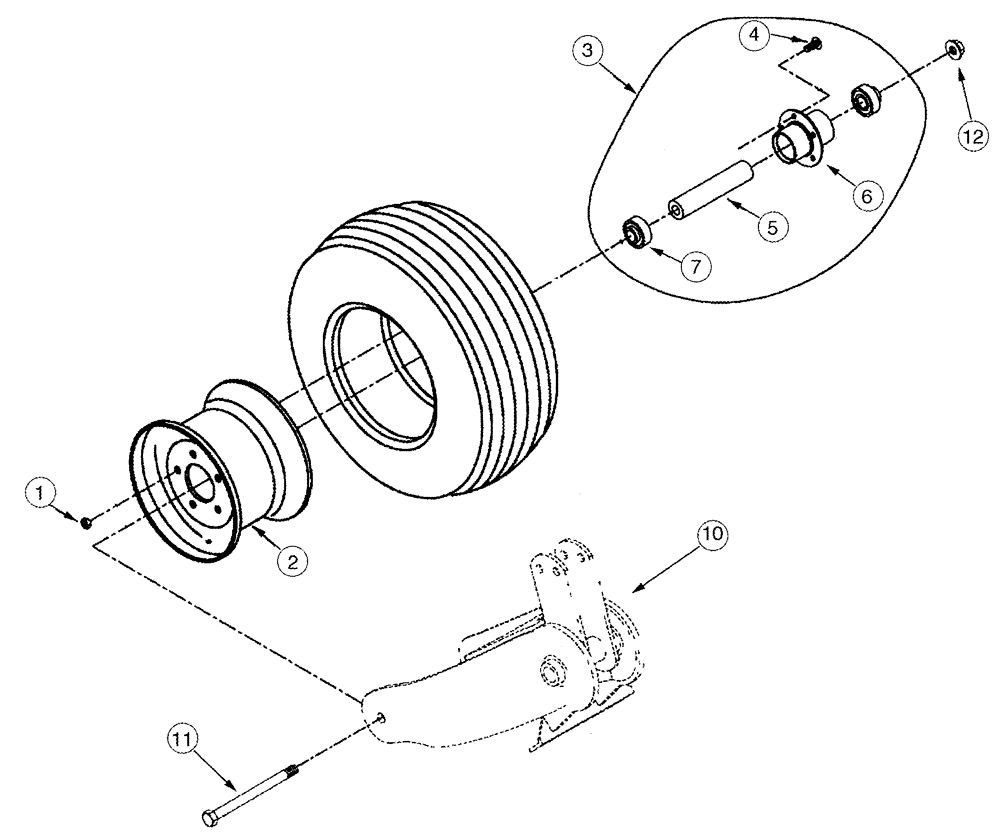 3
4
12
6
5
7
1
2
10
11