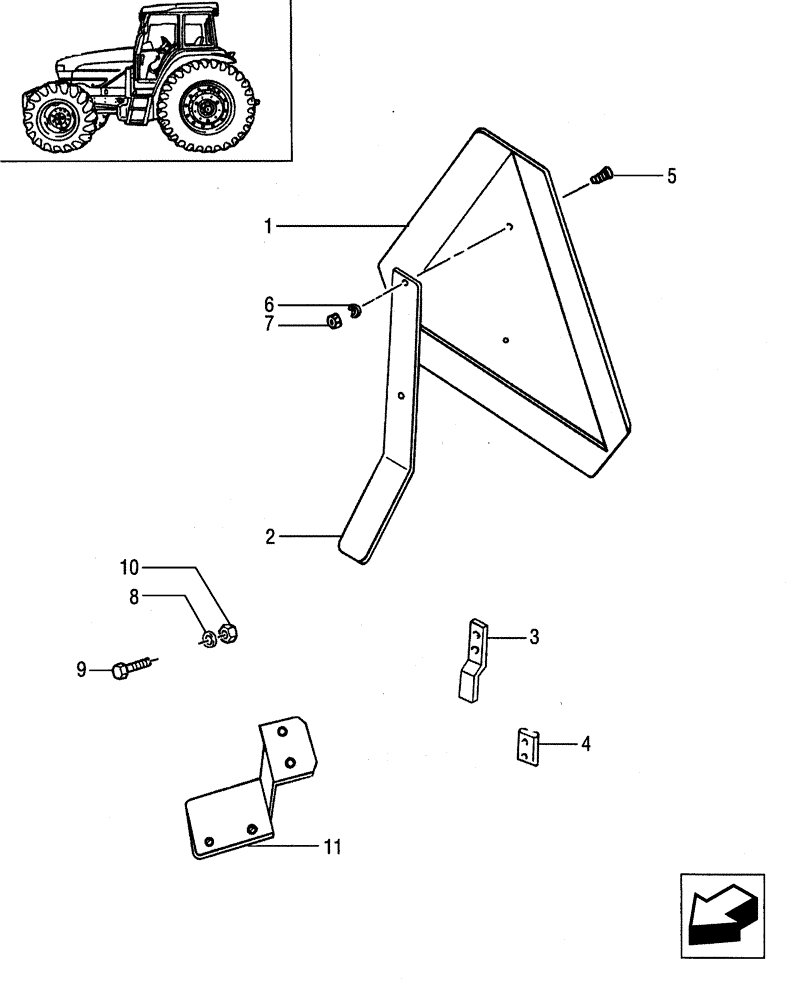 5
1
6
7
2
10
8
9
3
4
11