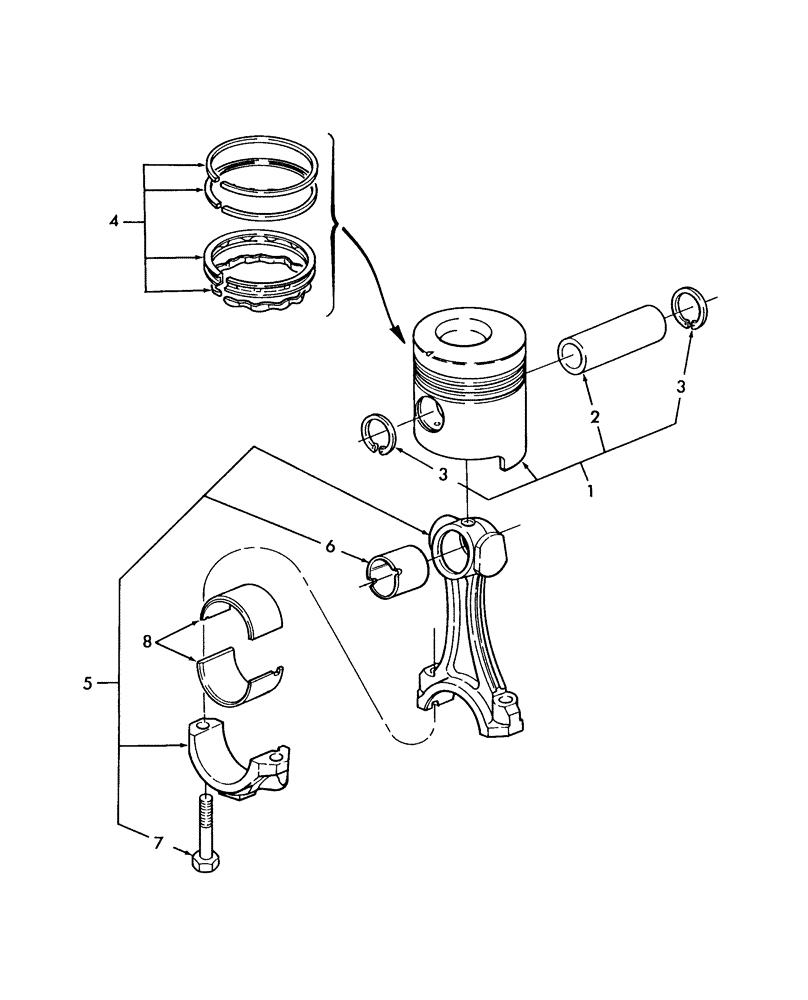 4
3
2
3
1
6
8
5
7