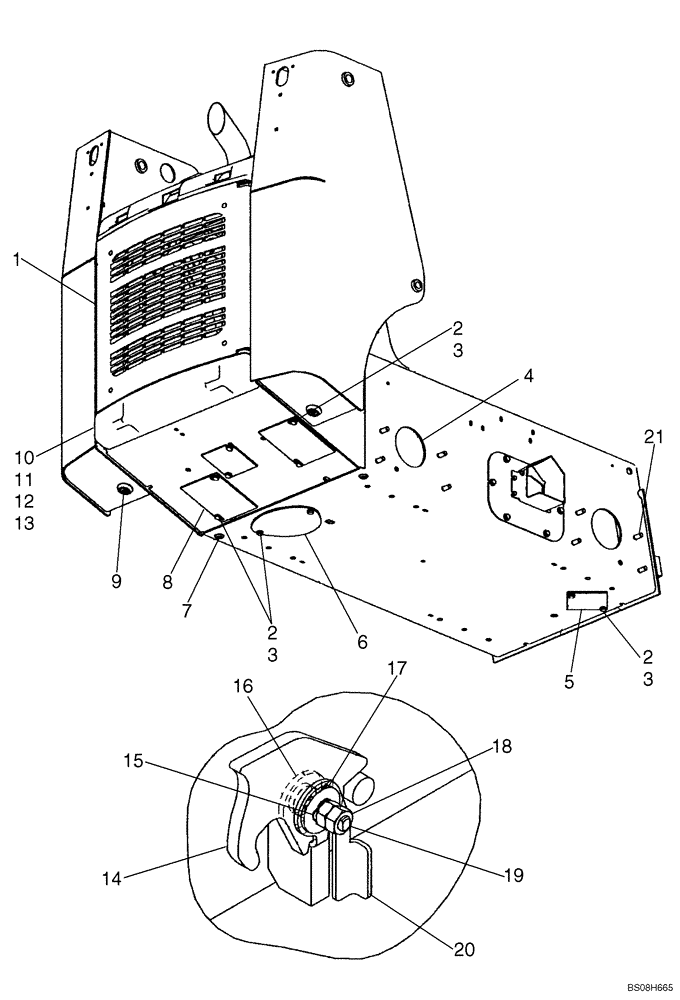 1
2
3
4
21
10
11
12
13
9
8
7
2
3
6
5
2
3
16
17
15
18
14
19
20
BS08H665