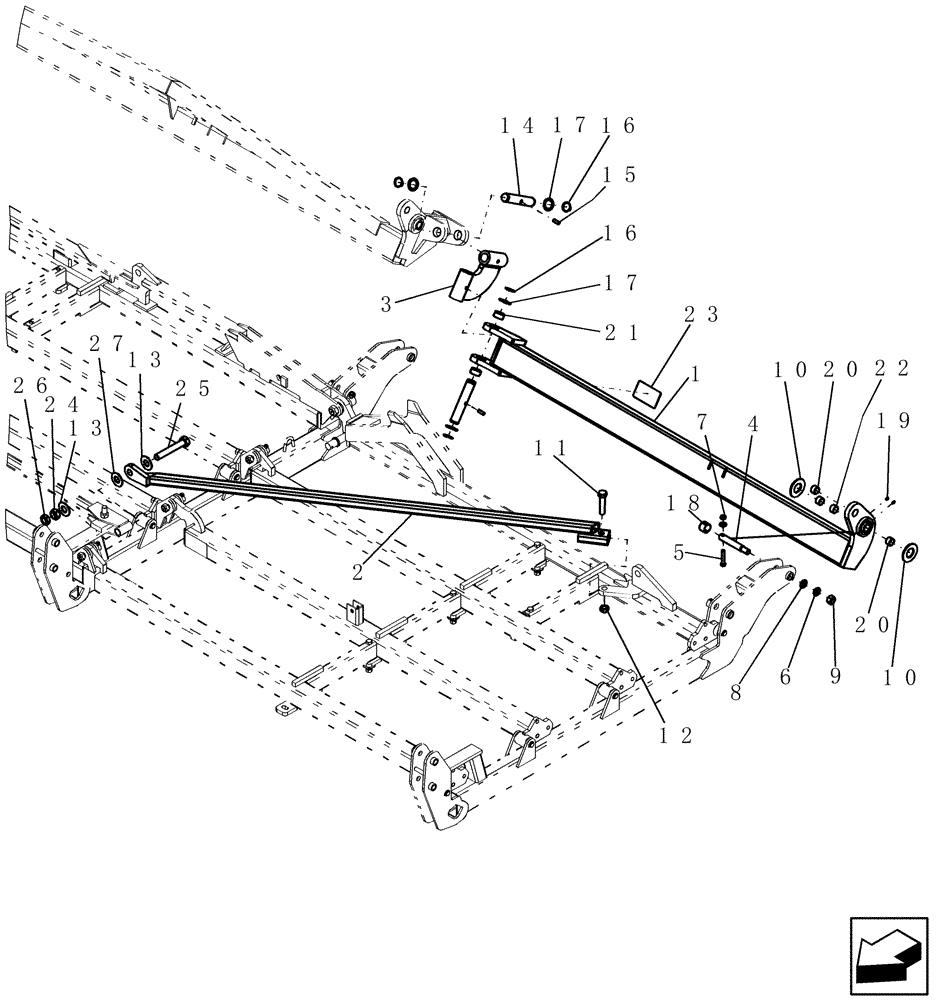 14 17 16
15
16
17
3
21
23
1
10 20 22
19
27
13
25
26
24
13
11
7
4
18
5
2
20
10
8
6
9
12