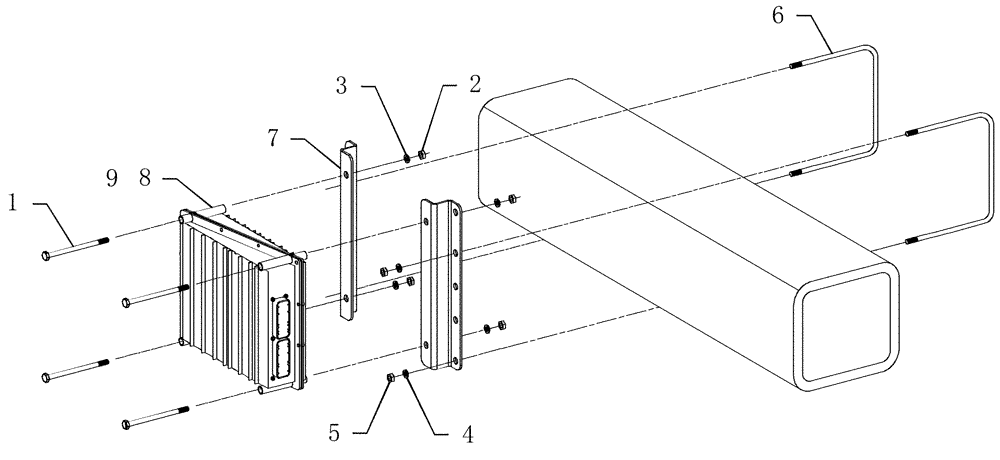 6
3
2
7
9
8
1
5
4