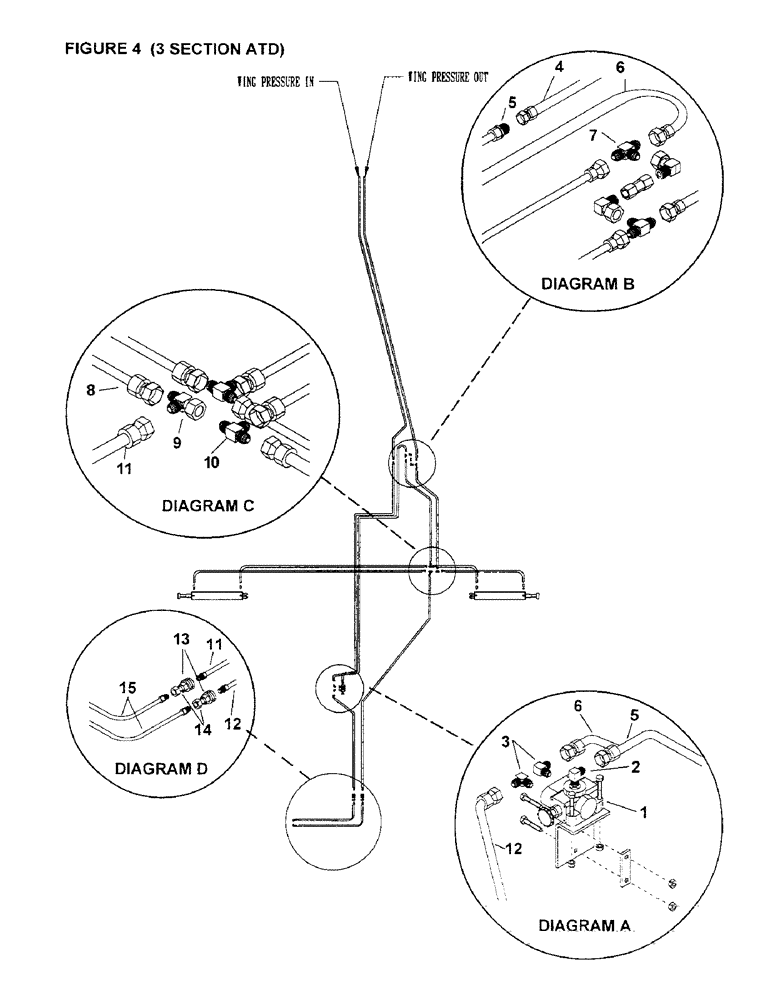 FIGURE 4 (3 SECTION ATD)

WING PRESSURE IN

WING PRESSURE OUT

4
6
5
7

DIAGRAM B

8
9
10
11

DIAGRAM C

13
11
15
14
12

DIAGRAM D

6
5
3
2
1
12

DIAGRAM A