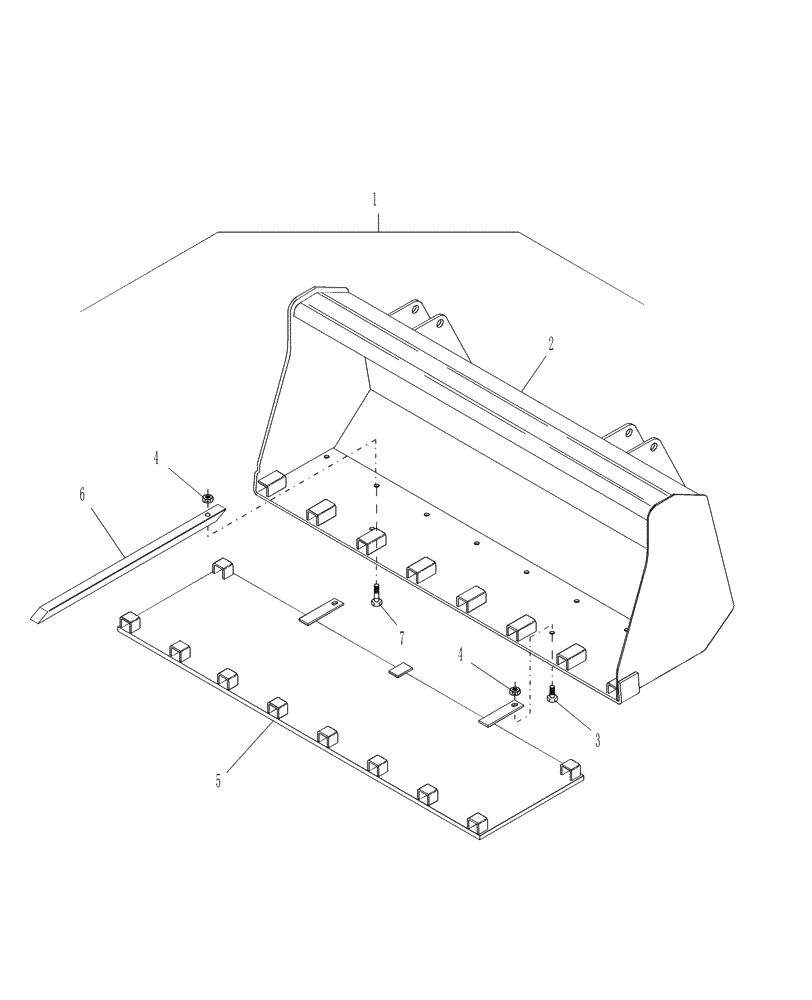 1
2
4
6
7
4
3
5