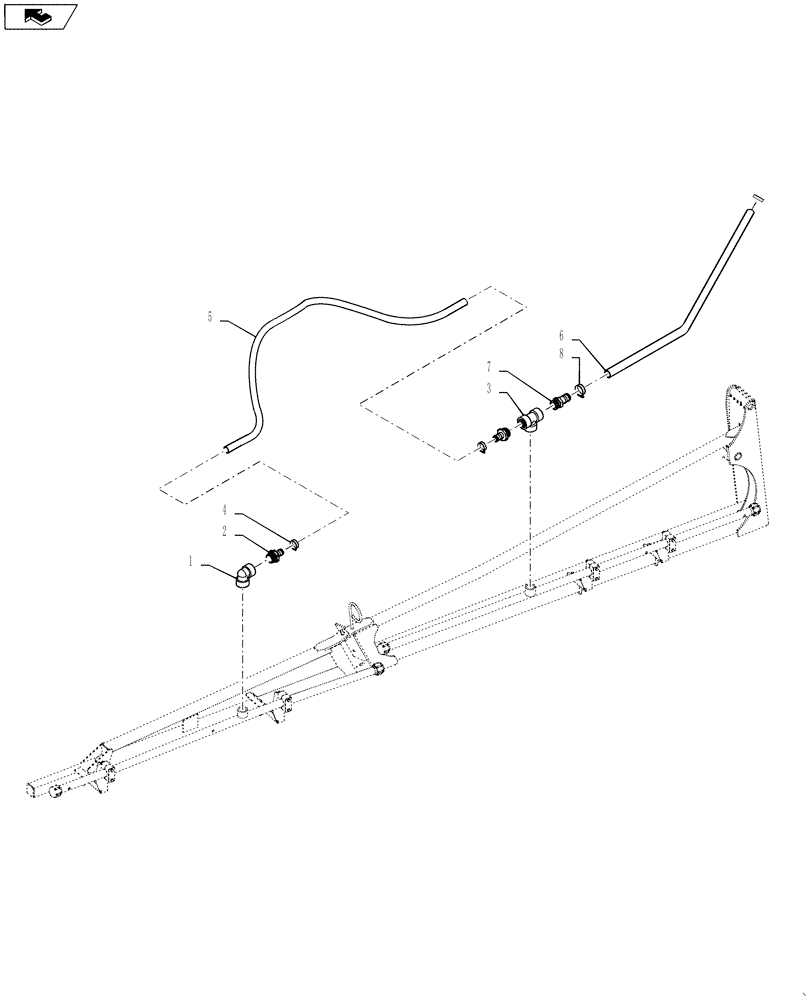 5
6
8
7
3
4
2
1