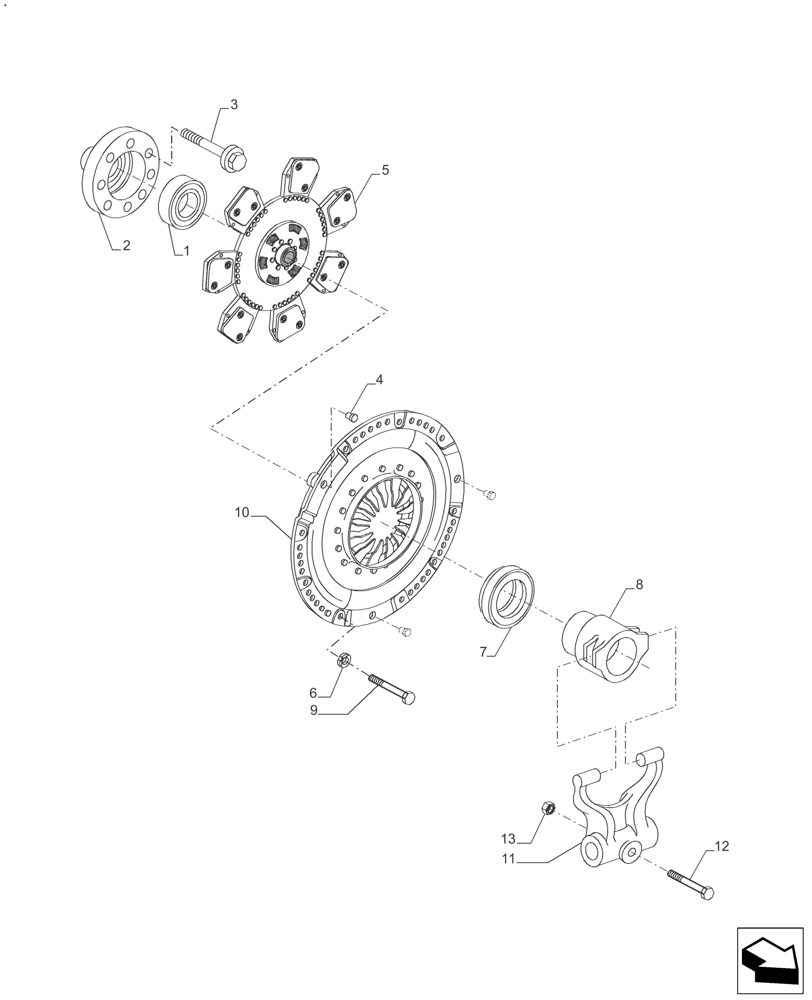 3
5
2
1
4
10
8
7
6
9
13
11
12