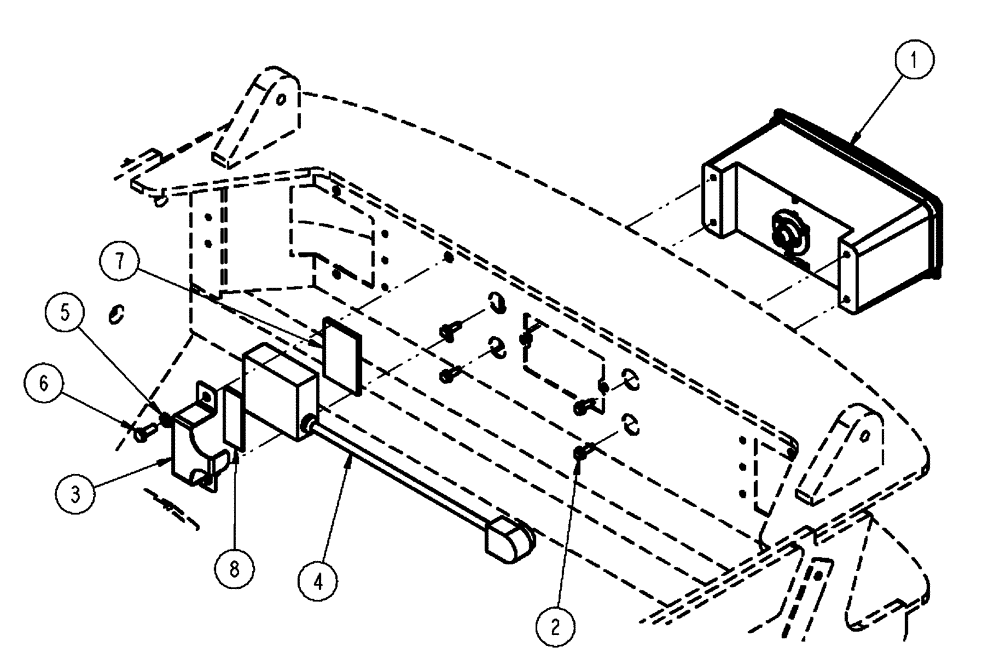 1
7
5
6
3
8
4
2