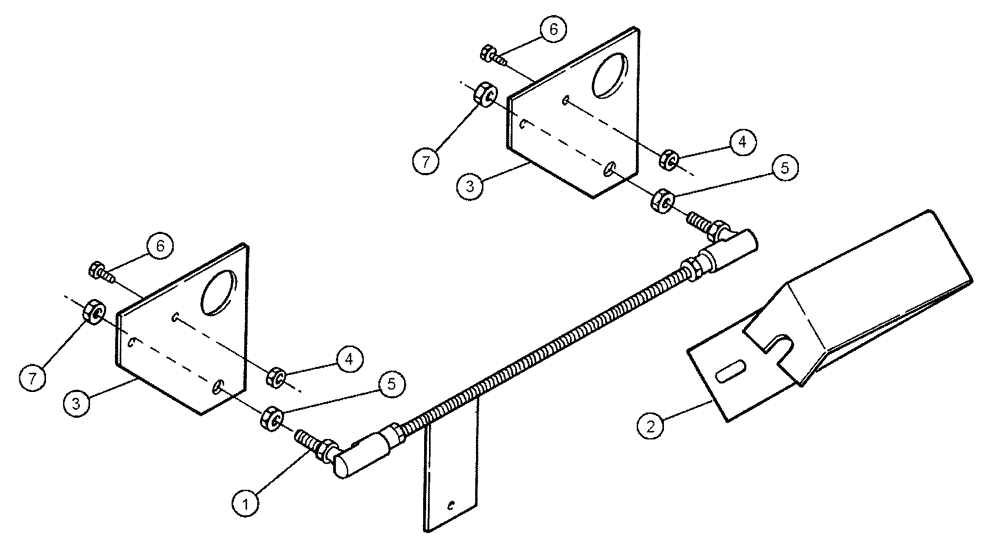 6
7
3
4
5
6
7
3
4
5
1
2