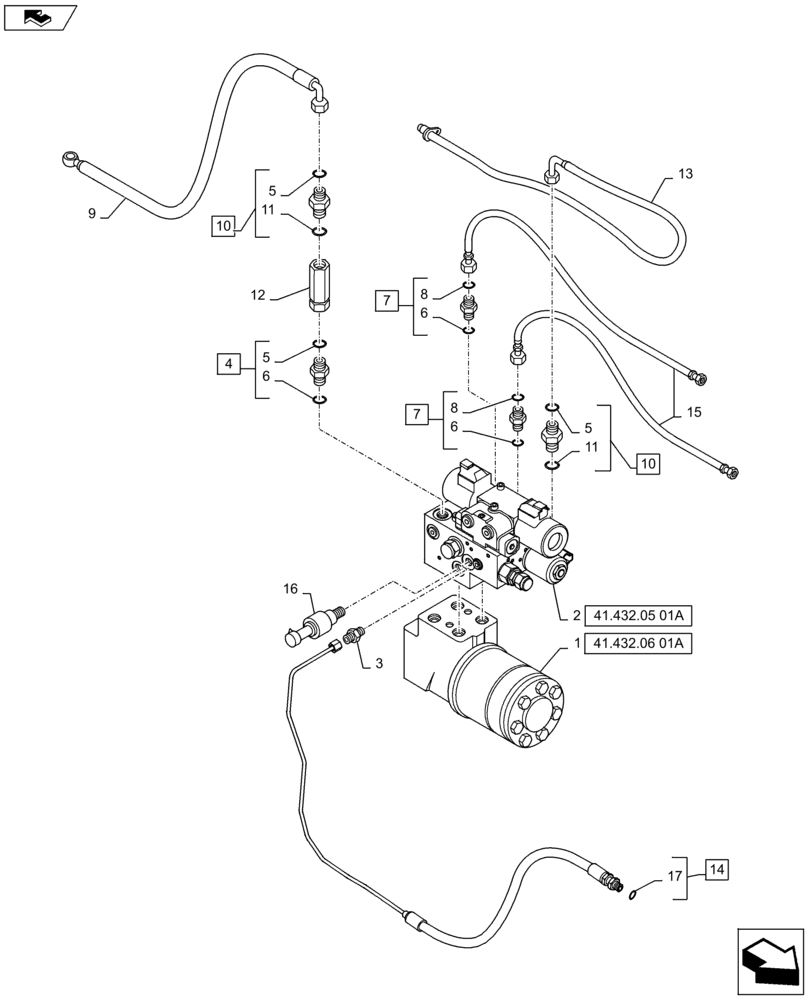 9
10
5
11
12
4
5
6
13
7
8
6
7
8
6
5
11
10
15
16
3
2 41.432.05 01A
1 41.432.06 01A
17
14