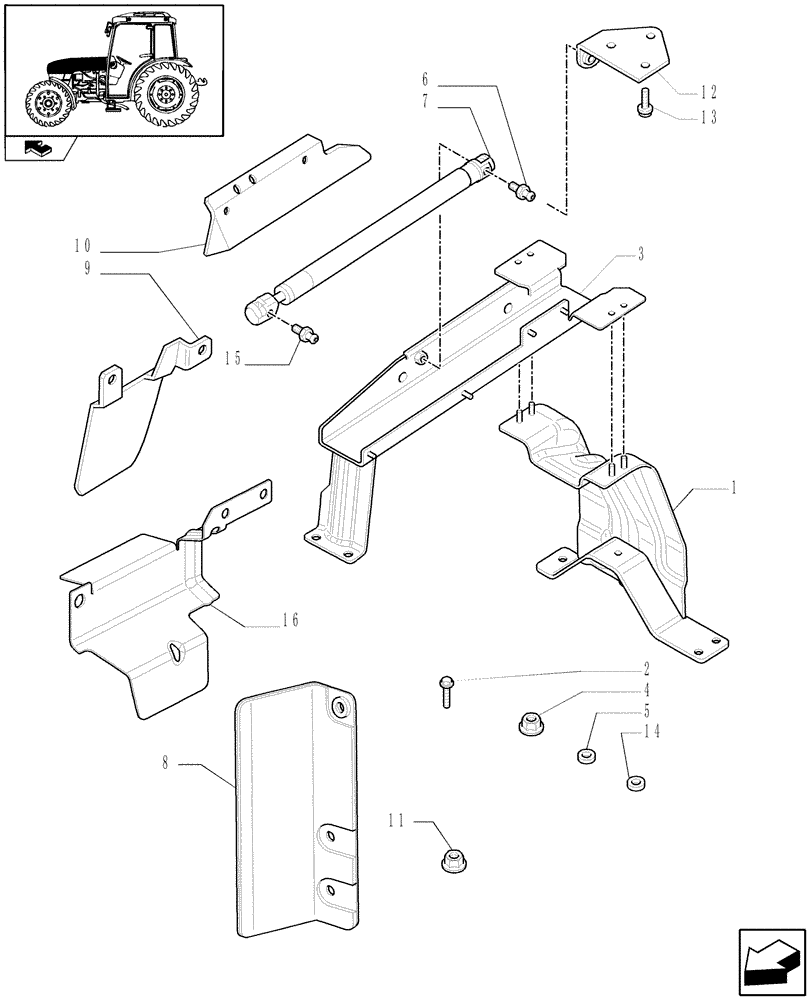 6
7
12
13
10
9
3
15
1
16
2
4
5
14
8
11